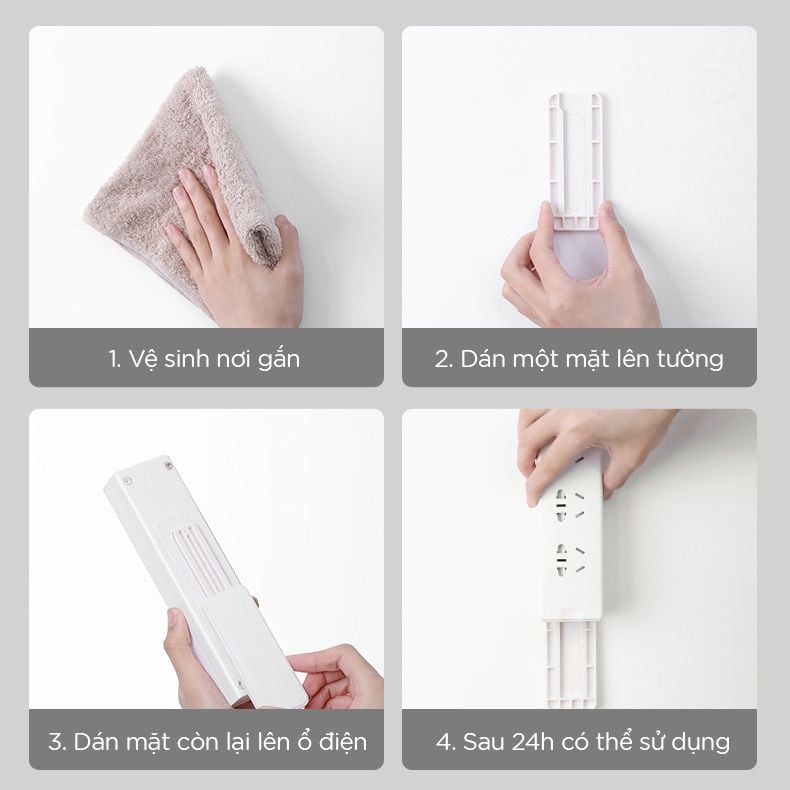 1. Vệ sinh nơi gắn

2. Dán một mặt lên tường

3. Dán mặt còn lại lên ổ điện

4. Sau 24h có thể sử dụng