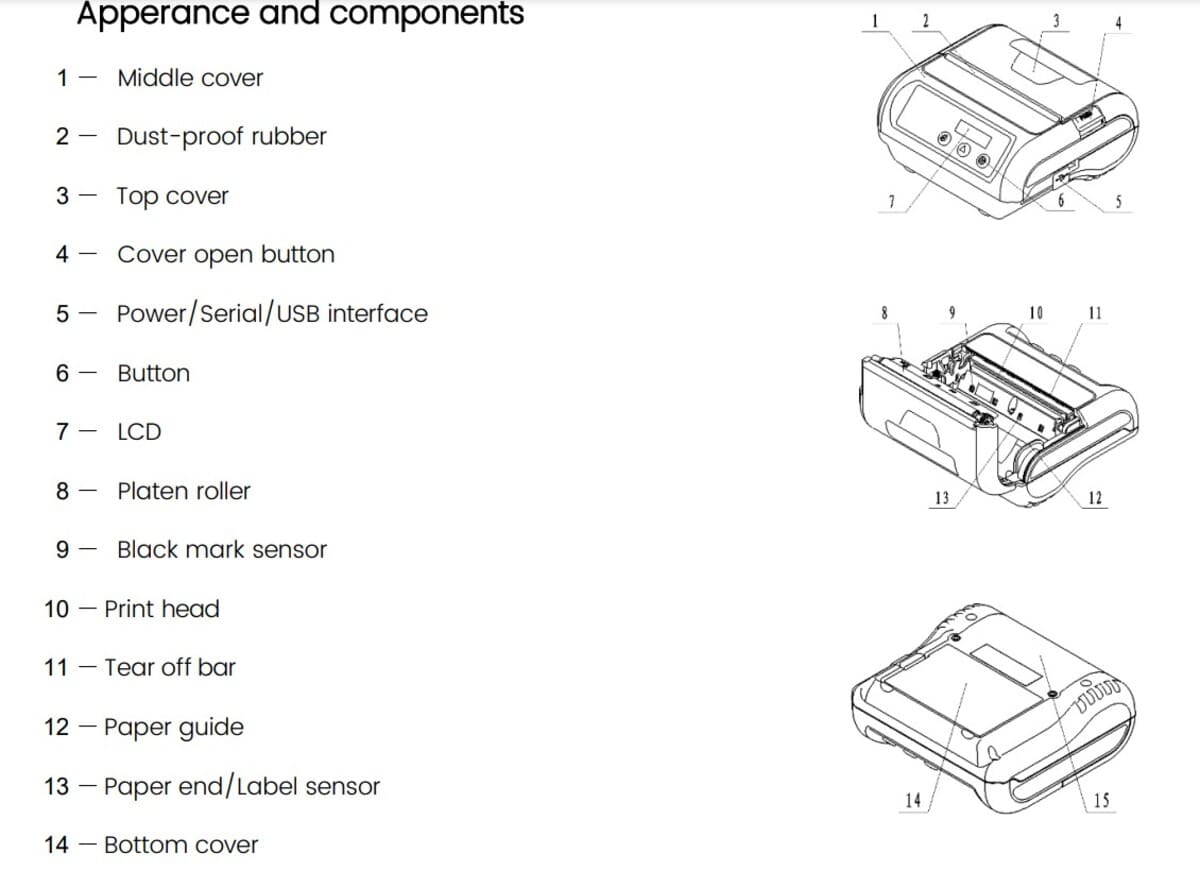 Apperance and components

1 — Middle cover

2 — Dust-proof rubber

3 — Top cover

4 — Cover open button

5 — Power/Serial/USB interface

6 — Button

7 — LCD

8 — Platen roller

9 — Black mark sensor

10 — Print head

11 — Tear off bar

12 — Paper guide

13 — Paper end/Label sensor

14 — Bottom cover

1 2 3 4

7 6 5

8 9 10 11

13 12

14 15