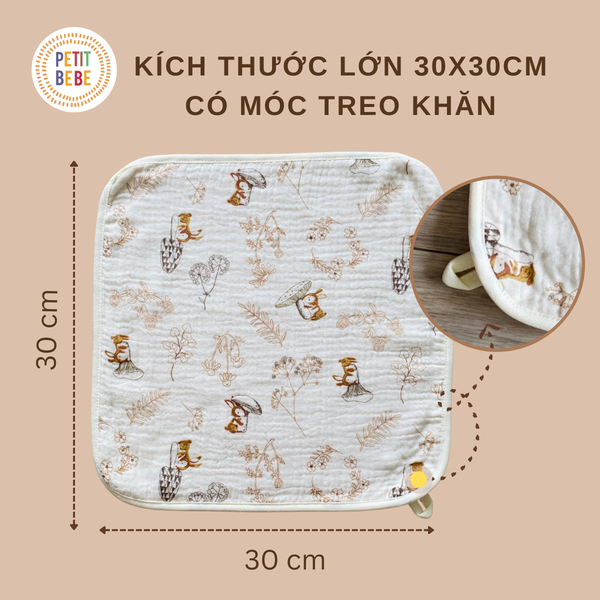 PETIT BEBE

KÍCH THƯỚC LỚN 30X30CM
CÓ MÓC TREO KHĂN

30 cm

30 cm