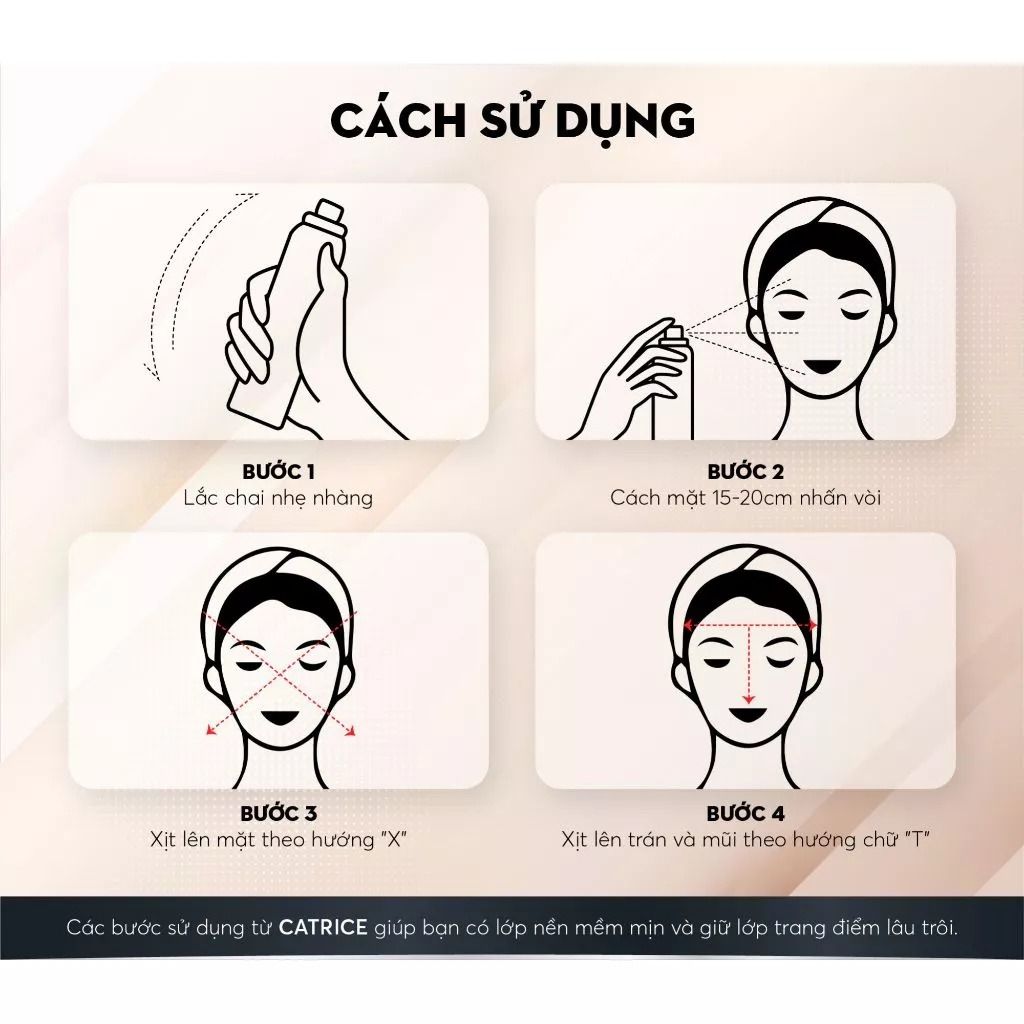 CÁCH SỬ DỤNG

BƯỚC 1
Lắc chai nhẹ nhàng

BƯỚC 2
Cách mặt 15-20cm nhấn vòi

BƯỚC 3
Xịt lên mặt theo hướng "X"

BƯỚC 4
Xịt lên trán và mũi theo hướng chữ "T"

Các bước sử dụng từ CATRICE giúp bạn có lớp nền mềm mịn và giữ lớp trang điểm lâu trôi.