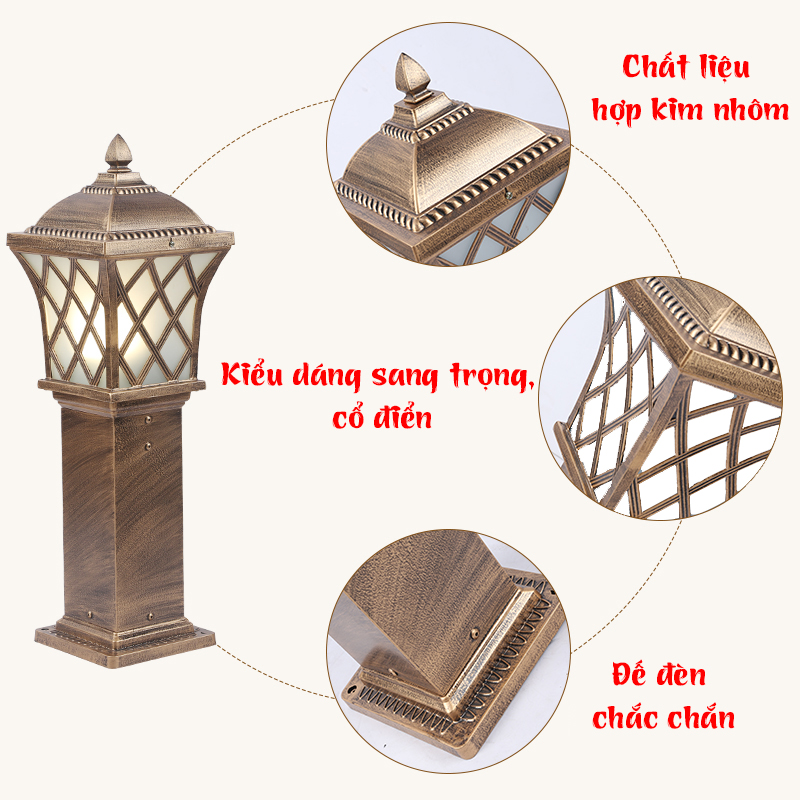 Chất liệu hợp kim nhôm

Kiểu dáng sang trọng, cổ điển

Đế đèn chắc chắn