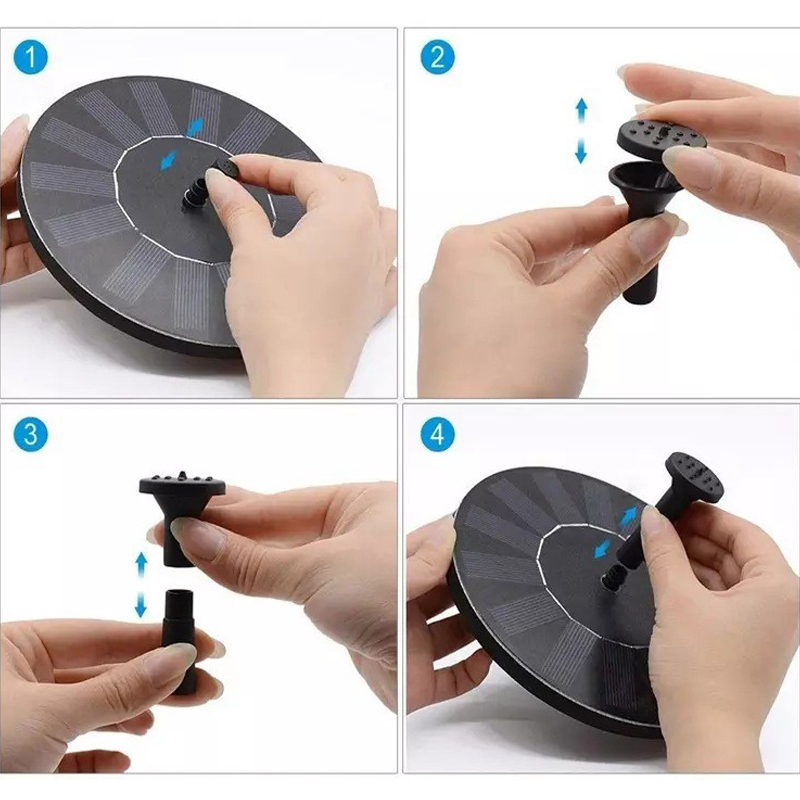 1

2

3

4