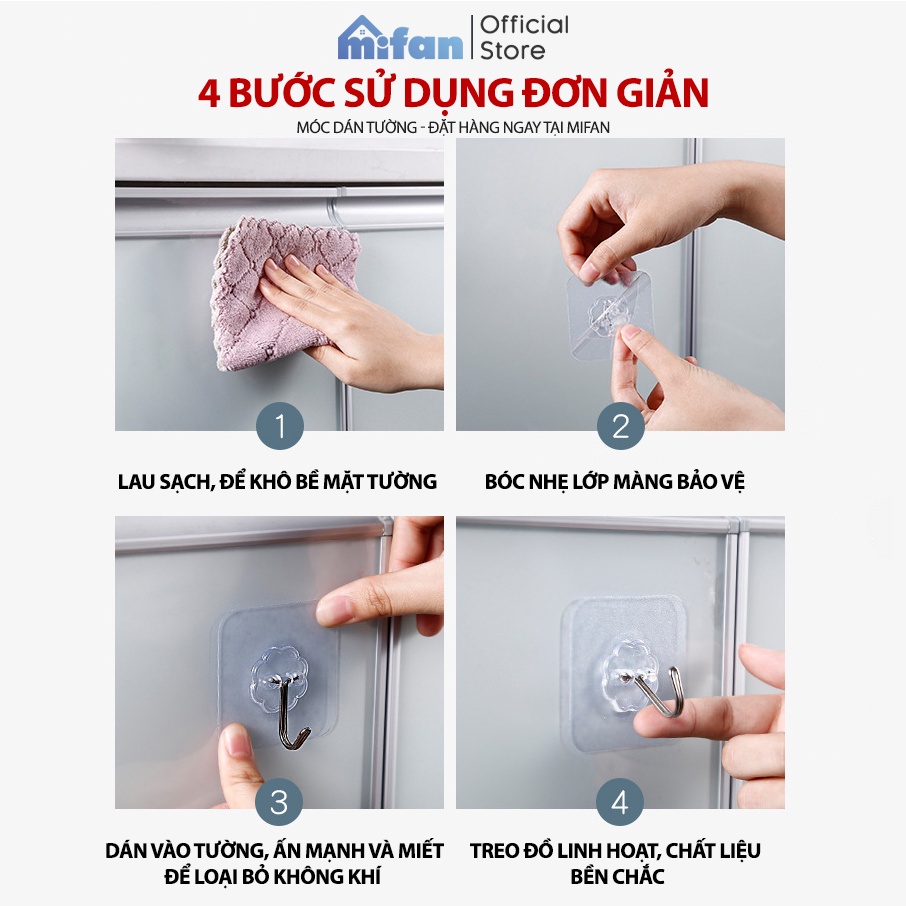 mifan | Official Store

4 BƯỚC SỬ DỤNG ĐƠN GIẢN

MÓC DÁN TƯỜNG - ĐẶT HÀNG NGAY TẠI MIFAN

1

LAU SẠCH, ĐỂ KHÔ BỀ MẶT TƯỜNG

2

BÓC NHẸ LỚP MÀNG BẢO VỆ

3

DÁN VÀO TƯỜNG, ẤN MẠNH VÀ MIẾT ĐỂ LOẠI BỎ KHÔNG KHÍ

4

TREO ĐỒ LINH HOẠT, CHẤT LIỆU BỀN CHẮC