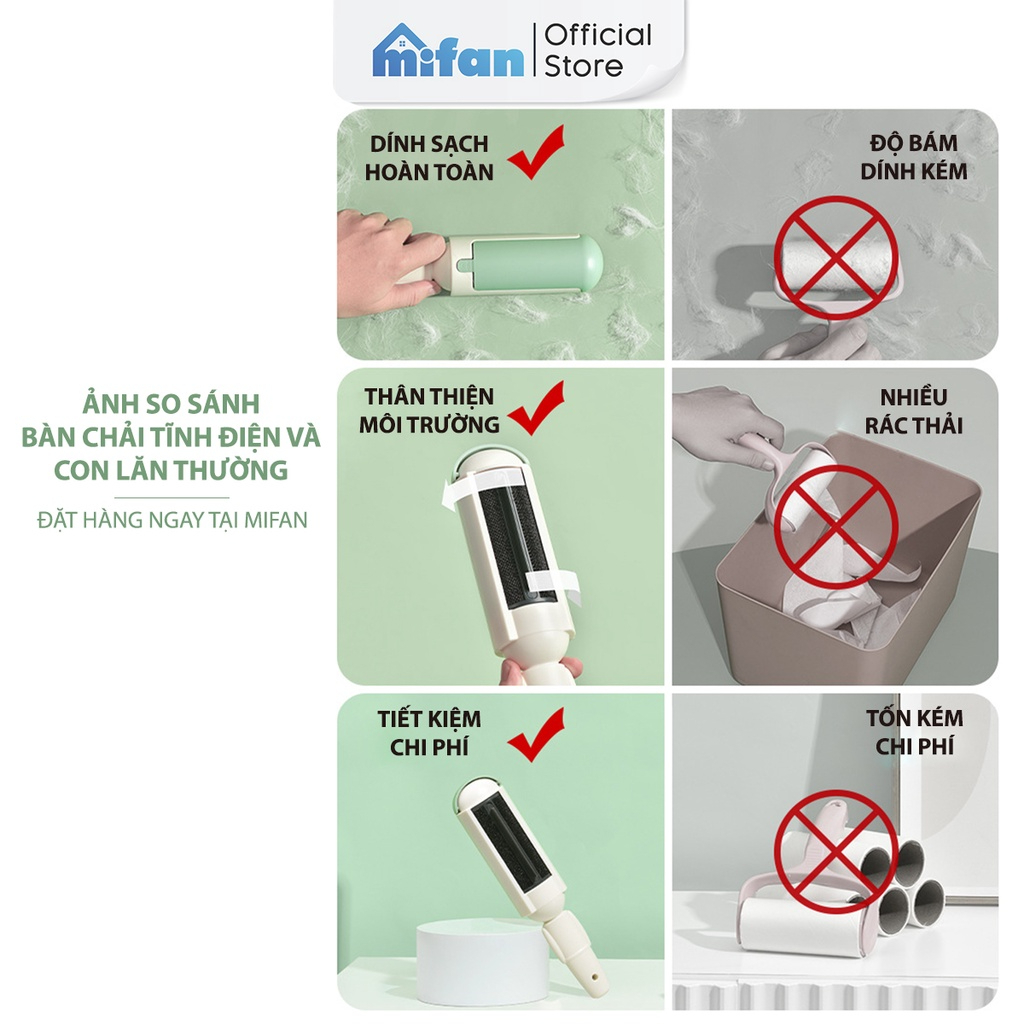 mifan | Official Store

ẢNH SO SÁNH BÀN CHẢI TĨNH ĐIỆN VÀ CON LĂN THƯỜNG

ĐẶT HÀNG NGAY TẠI MIFAN

DÍNH SẠCH HOÀN TOÀN

ĐỘ BÁM DÍNH KÉM

THÂN THIỆN MÔI TRƯỜNG

NHIỀU RÁC THẢI

TIẾT KIỆM CHI PHÍ

TỐN KÉM CHI PHÍ