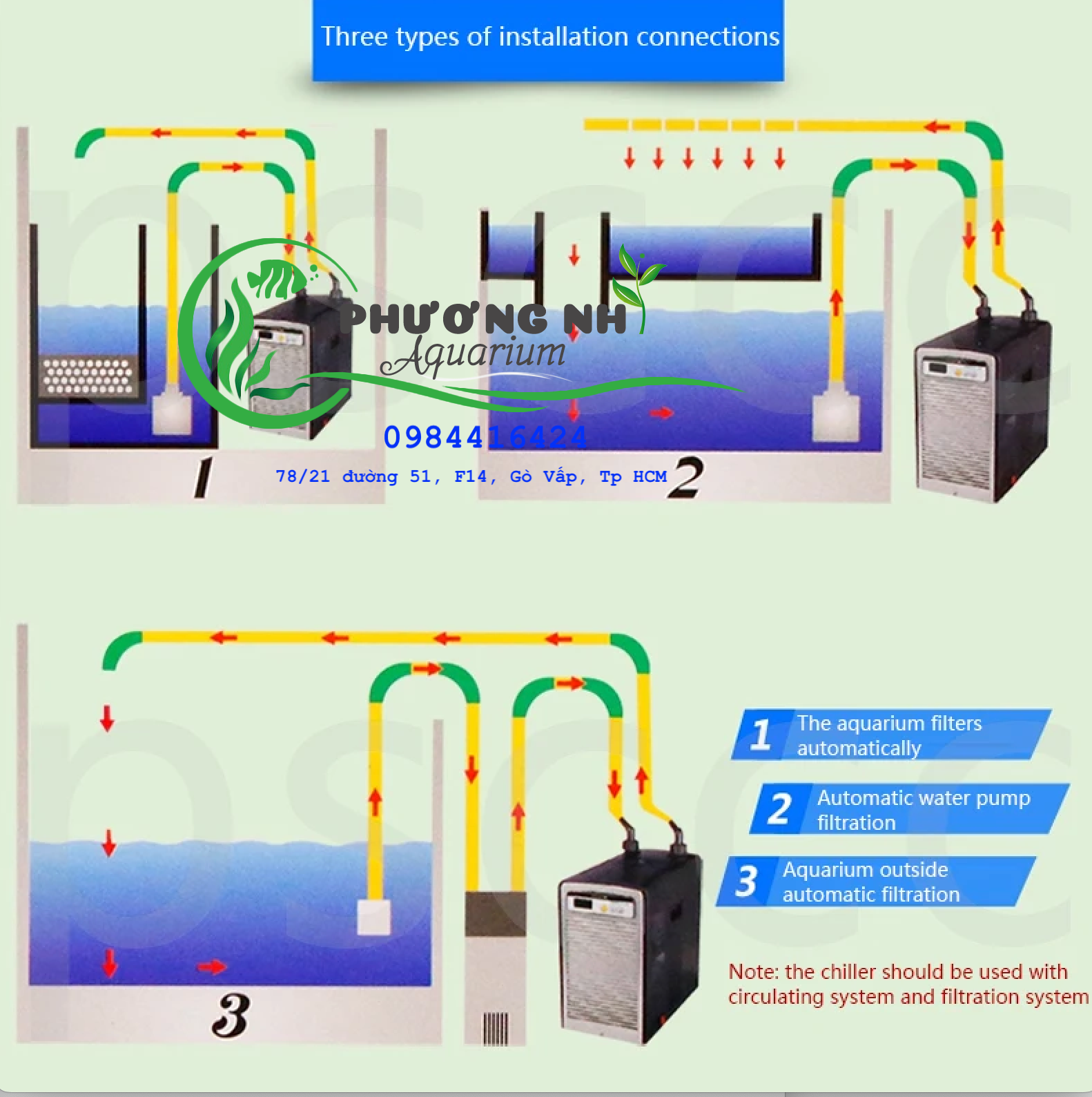 Three types of installation connections

PHƯƠNG NH
Aquarium
0984416424
78/21 đường 51, F14, Gò Vấp, Tp HCM

1

2

3

1 The aquarium filters automatically

2 Automatic water pump filtration

3 Aquarium outside automatic filtration

Note: the chiller should be used with circulating system and filtration system