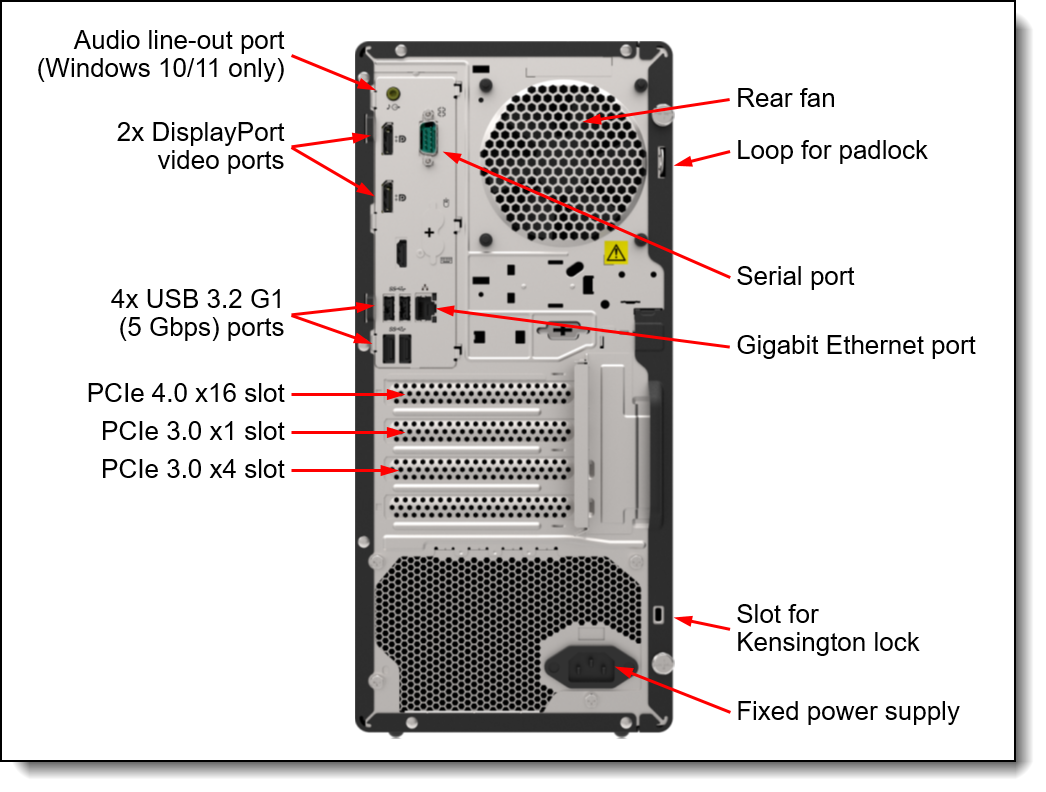 Audio line-out port
(Windows 10/11 only)

2x DisplayPort
video ports

4x USB 3.2 G1
(5 Gbps) ports

PCIe 4.0 x16 slot

PCIe 3.0 x1 slot

PCIe 3.0 x4 slot

Rear fan

Loop for padlock

Serial port

Gigabit Ethernet port

Slot for
Kensington lock

Fixed power supply