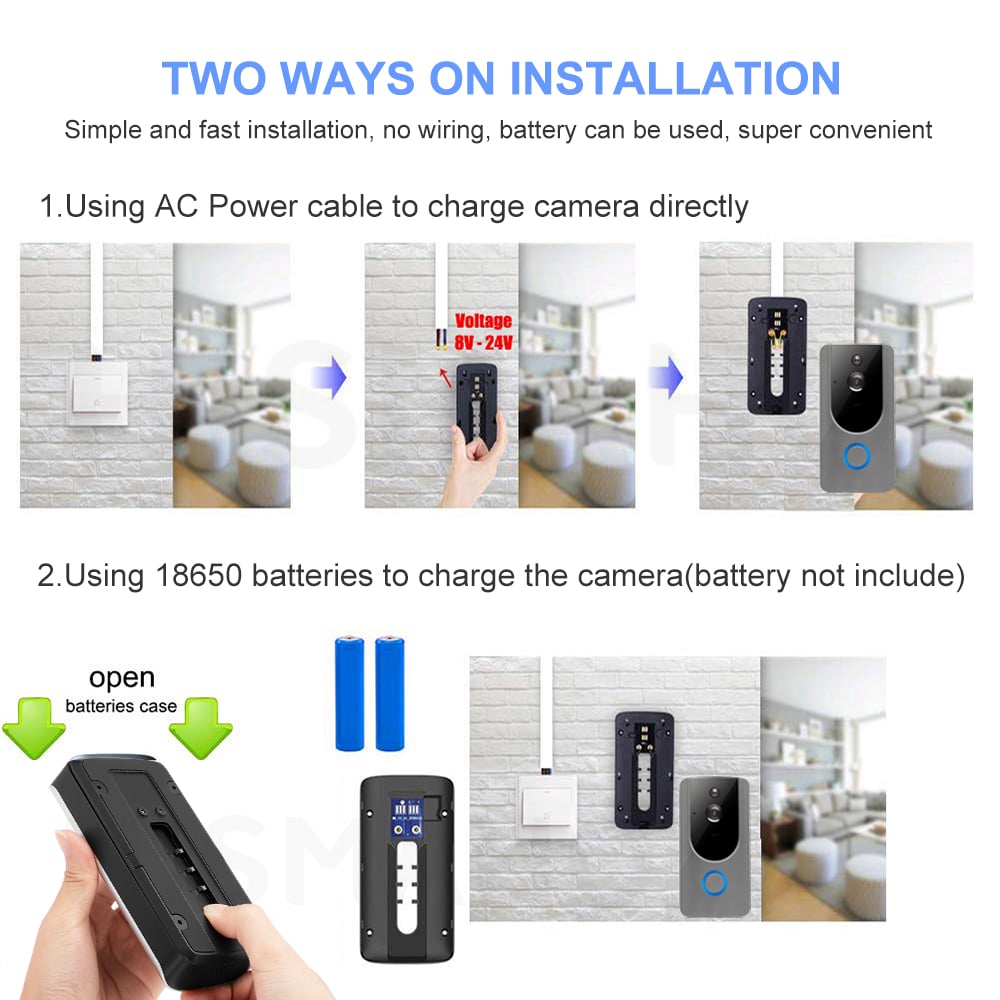 TWO WAYS ON INSTALLATION

Simple and fast installation, no wiring, battery can be used, super convenient

1.Using AC Power cable to charge camera directly

Voltage
8V - 24V

2.Using 18650 batteries to charge the camera(battery not include)

open
batteries case