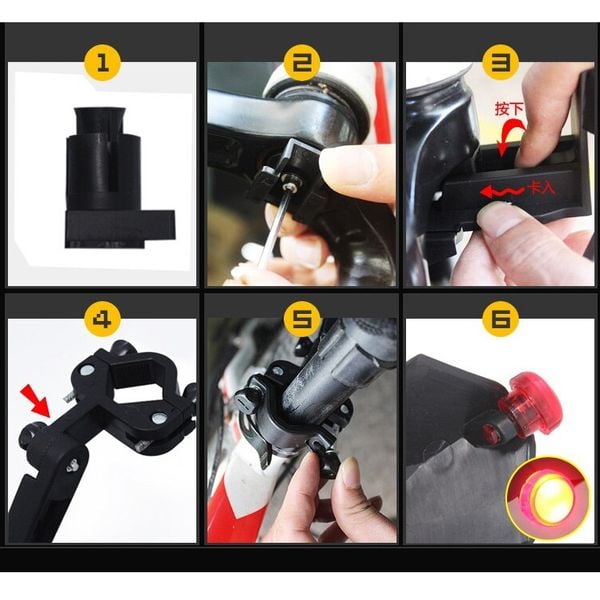 1

2

3

按下

卡入

4

5

6