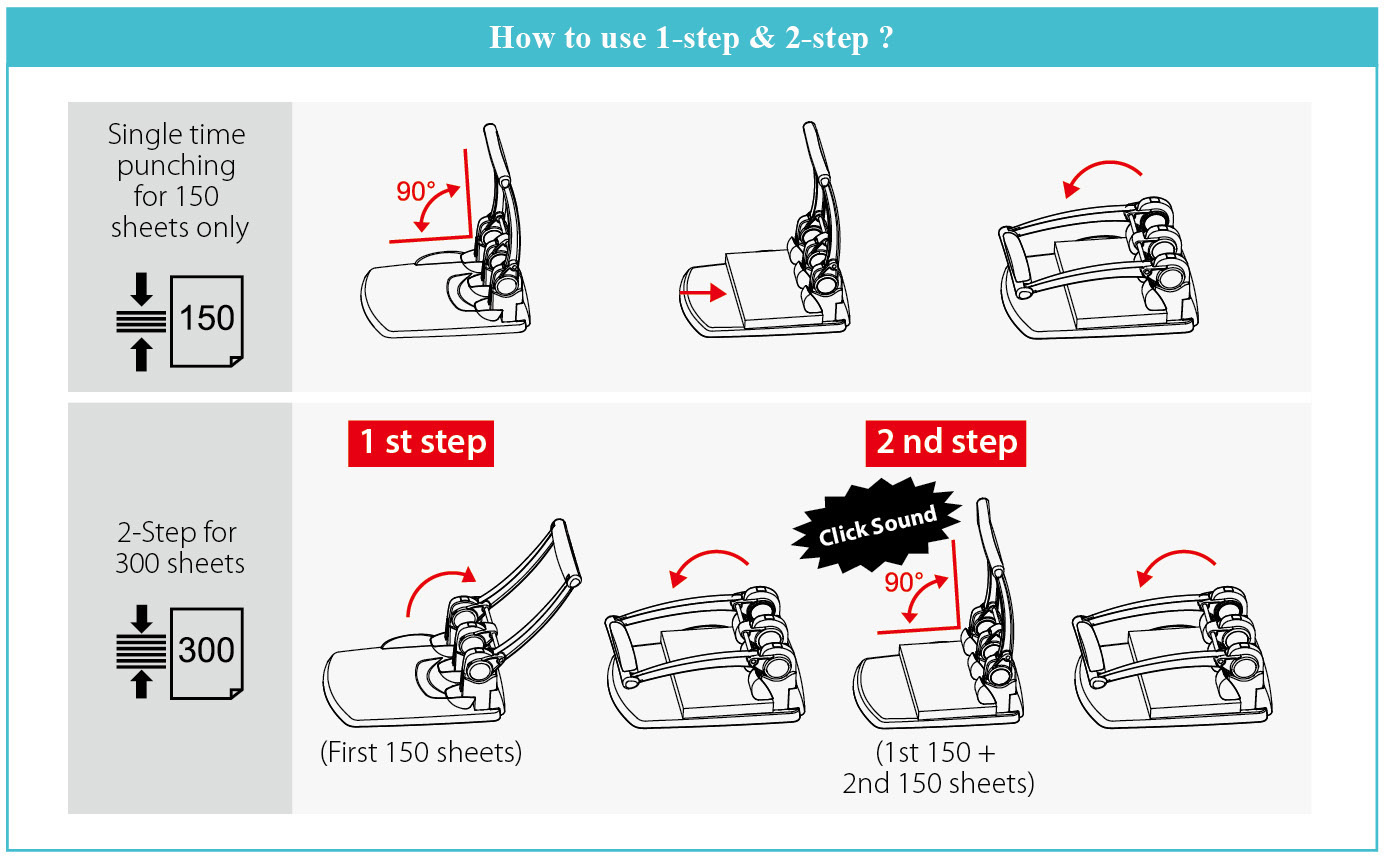 How to use 1-step & 2-step ?

Single time punching for 150 sheets only

150

90°

2-Step for 300 sheets

300

1 st step

(First 150 sheets)

2 nd step

Click Sound

90°

(1st 150 + 2nd 150 sheets)