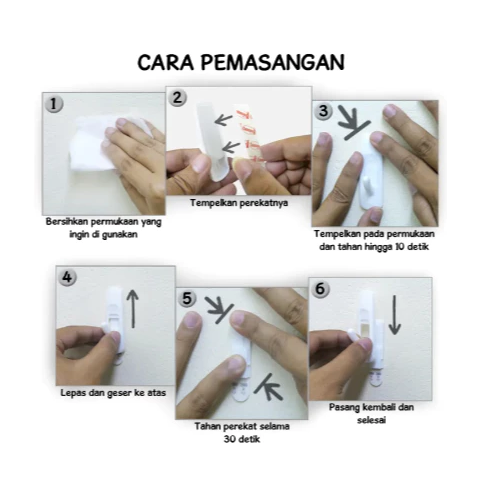 CARA PEMASANGAN

1
Bersihkan permukaan yang ingin di gunakan

2
Tempelkan perekatnya

3
Tempelkan pada permukaan dan tahan hingga 10 detik

4
Lepas dan geser ke atas

5
Tahan perekat selama 30 detik

6
Pasang kembali dan selesai