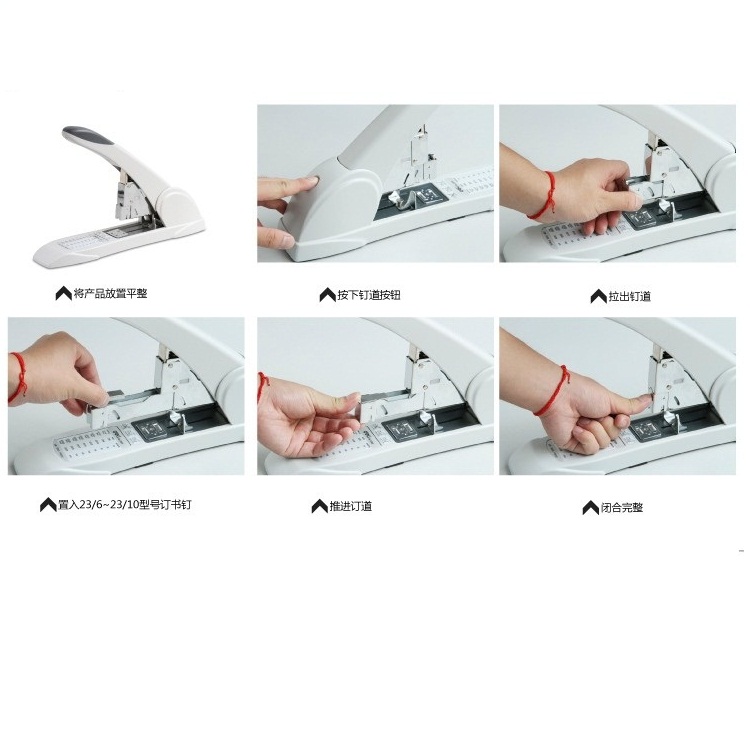 将产品放置平整

按下钉道按钮

拉出钉道

置入23/6~23/10型号订书钉

推进订道

闭合完整