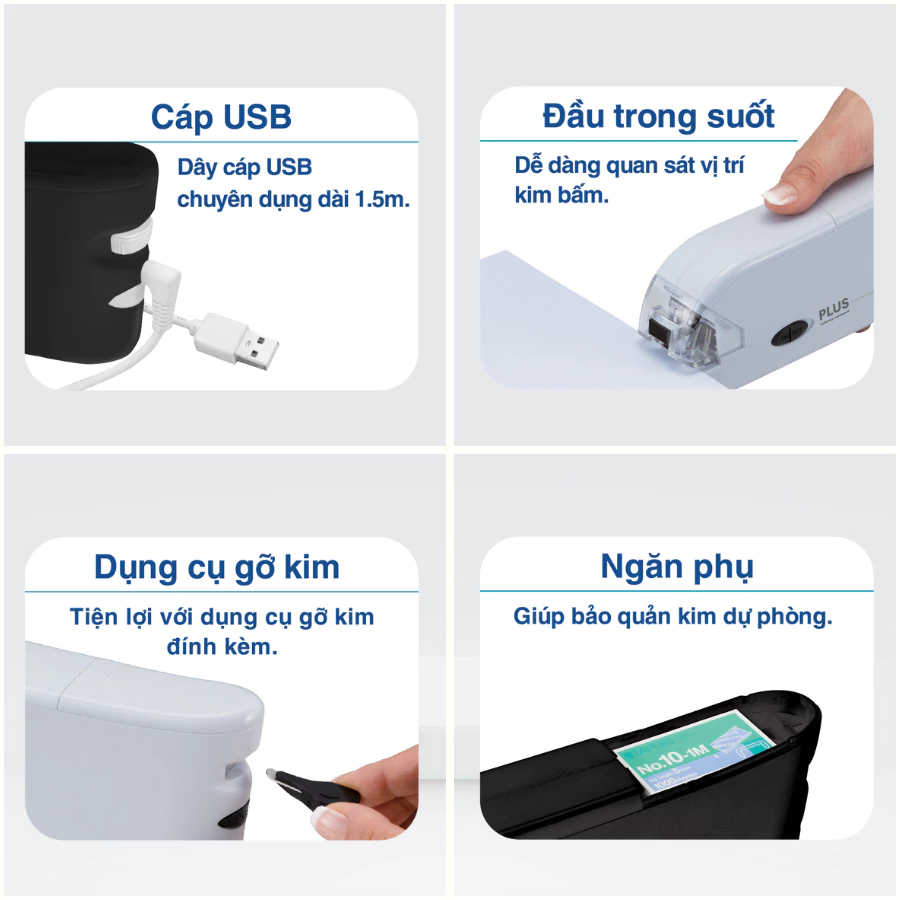 Cáp USB

Dây cáp USB chuyên dụng dài 1.5m.

Đầu trong suốt

Dễ dàng quan sát vị trí kim bấm.

PLUS

Dụng cụ gỡ kim

Tiện lợi với dụng cụ gỡ kim đính kèm.

Ngăn phụ

Giúp bảo quản kim dự phòng.

No.10-1M