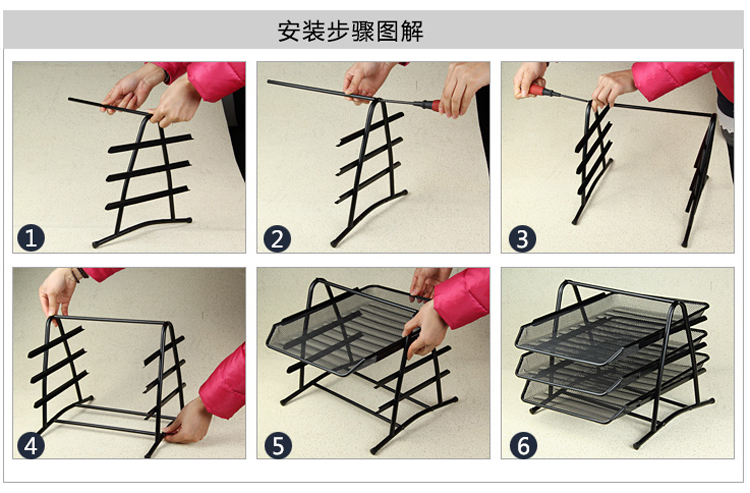 安装步骤图解

1

2

3

4

5

6