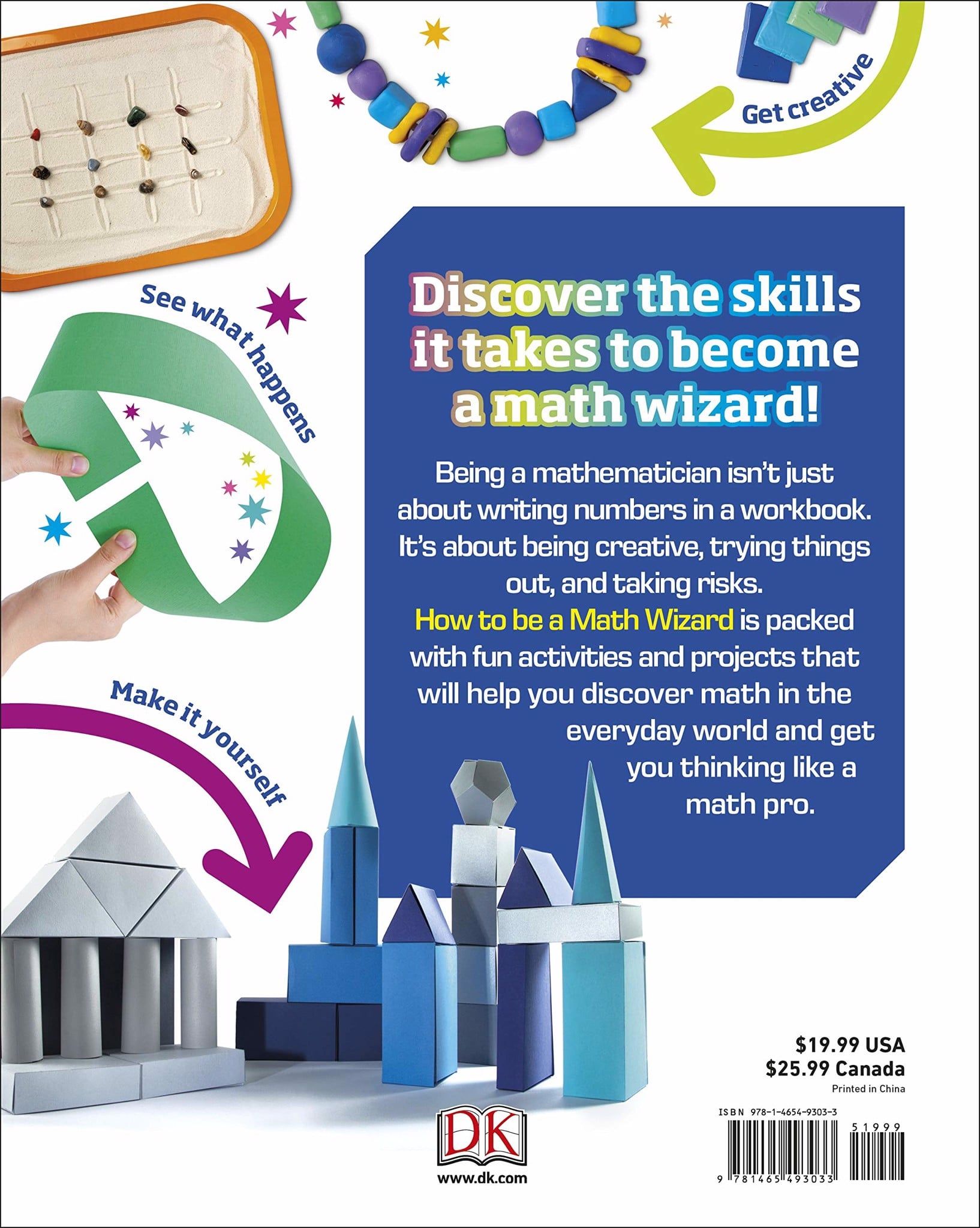 Get creative

See what happens

Make it yourself

Discover the skills it takes to become a math wizard!

Being a mathematician isn't just about writing numbers in a workbook. It's about being creative, trying things out, and taking risks.

How to be a Math Wizard is packed with fun activities and projects that will help you discover math in the everyday world and get you thinking like a math pro.

$19.99 USA
$25.99 Canada
Printed in China

ISBN 978-1-4654-9303-3

51999

9 781465 493033

DK

www.dk.com