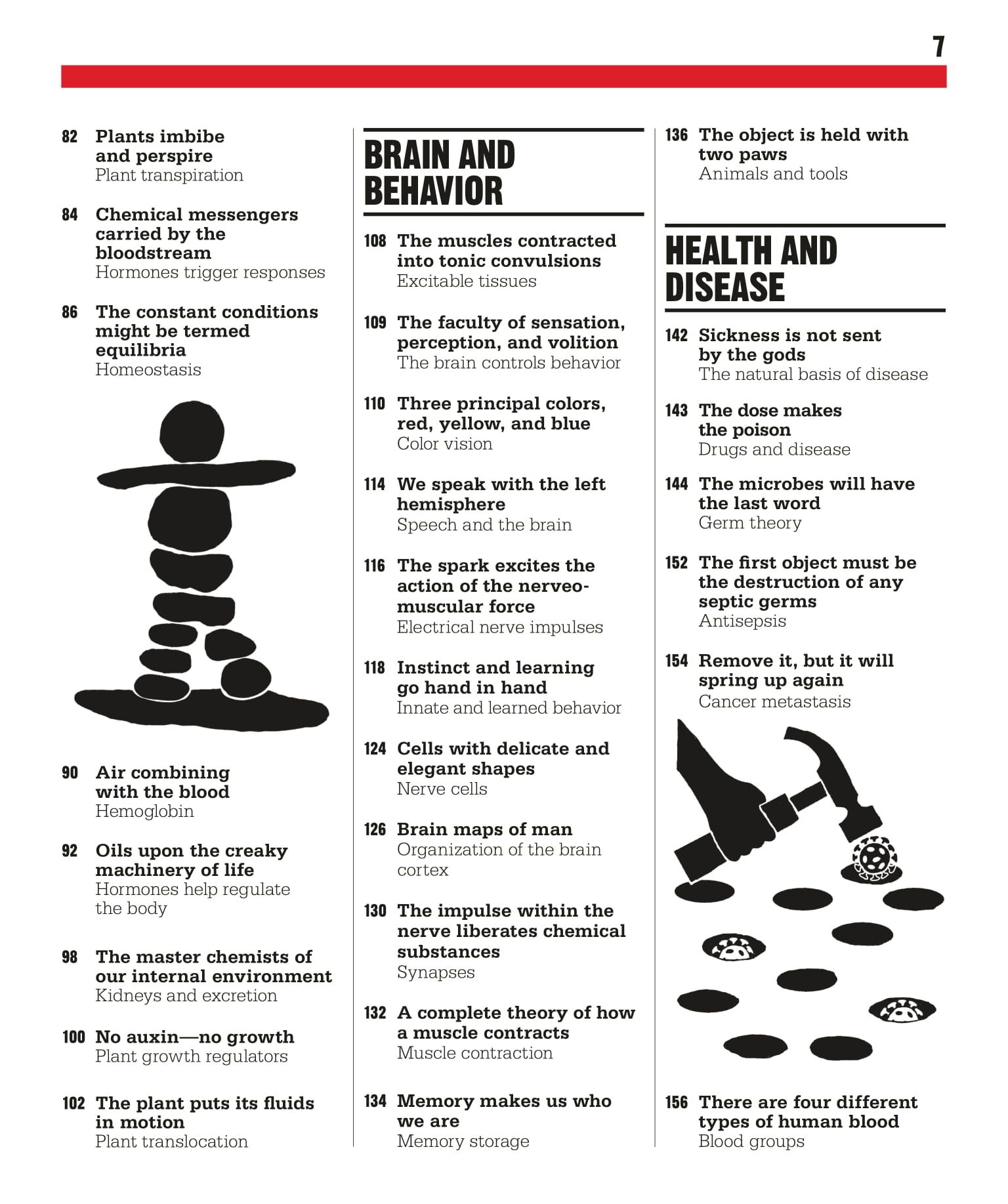 7

82 Plants imbibe and perspire
Plant transpiration

84 Chemical messengers carried by the bloodstream
Hormones trigger responses

86 The constant conditions might be termed equilibria
Homeostasis

90 Air combining with the blood
Hemoglobin

92 Oils upon the creaky machinery of life
Hormones help regulate the body

98 The master chemists of our internal environment
Kidneys and excretion

100 No auxin—no growth
Plant growth regulators

102 The plant puts its fluids in motion
Plant translocation

BRAIN AND BEHAVIOR

108 The muscles contracted into tonic convulsions
Excitable tissues

109 The faculty of sensation, perception, and volition
The brain controls behavior

110 Three principal colors, red, yellow, and blue
Color vision

114 We speak with the left hemisphere
Speech and the brain

116 The spark excites the action of the nerveo-muscular force
Electrical nerve impulses

118 Instinct and learning go hand in hand
Innate and learned behavior

124 Cells with delicate and elegant shapes
Nerve cells

126 Brain maps of man
Organization of the brain cortex

130 The impulse within the nerve liberates chemical substances
Synapses

132 A complete theory of how a muscle contracts
Muscle contraction

134 Memory makes us who we are
Memory storage

136 The object is held with two paws
Animals and tools

HEALTH AND DISEASE

142 Sickness is not sent by the gods
The natural basis of disease

143 The dose makes the poison
Drugs and disease

144 The microbes will have the last word
Germ theory

152 The first object must be the destruction of any septic germs
Antisepsis

154 Remove it, but it will spring up again
Cancer metastasis

156 There are four different types of human blood
Blood groups