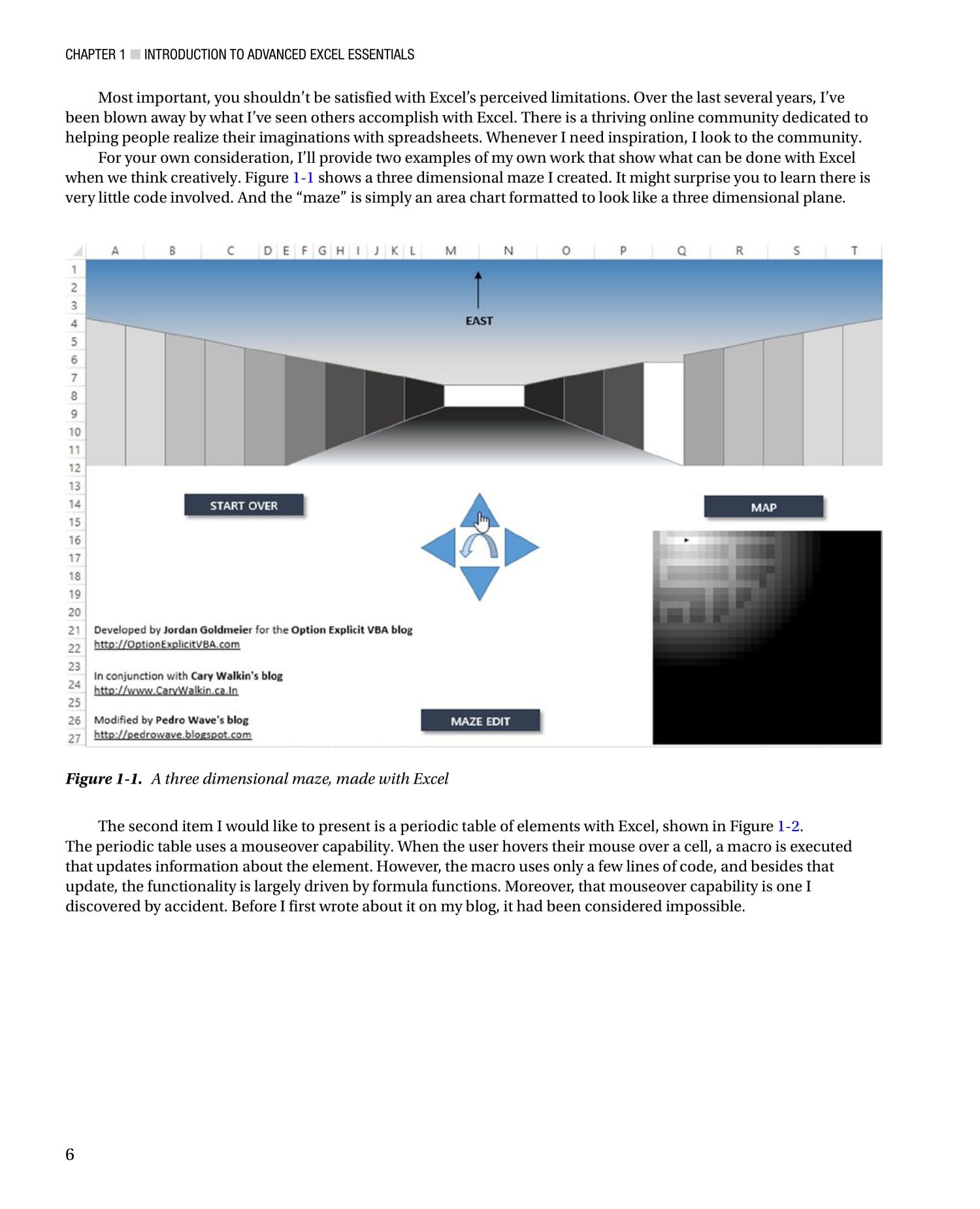 CHAPTER 1 ■ INTRODUCTION TO ADVANCED EXCEL ESSENTIALS

Most important, you shouldn't be satisfied with Excel's perceived limitations. Over the last several years, I've been blown away by what I've seen others accomplish with Excel. There is a thriving online community dedicated to helping people realize their imaginations with spreadsheets. Whenever I need inspiration, I look to the community.

For your own consideration, I'll provide two examples of my own work that show what can be done with Excel when we think creatively. Figure 1-1 shows a three dimensional maze I created. It might surprise you to learn there is very little code involved. And the "maze" is simply an area chart formatted to look like a three dimensional plane.

A B C D E F G H I J K L M N O P Q R S T

1 2 3 4 5 6 7 8 9 10 11 12 13 14 15 16 17 18 19 20 21 22 23 24 25 26 27

EAST

START OVER

MAP

Developed by Jordan Goldmeier for the Option Explicit VBA blog
http://OptionExplicitVBA.com

In conjunction with Cary Walkin's blog
http://www.CaryWalkin.ca.In

Modified by Pedro Wave's blog
http://pedrowave.blogspot.com

MAZE EDIT

Figure 1-1. A three dimensional maze, made with Excel

The second item I would like to present is a periodic table of elements with Excel, shown in Figure 1-2. The periodic table uses a mouseover capability. When the user hovers their mouse over a cell, a macro is executed that updates information about the element. However, the macro uses only a few lines of code, and besides that update, the functionality is largely driven by formula functions. Moreover, that mouseover capability is one I discovered by accident. Before I first wrote about it on my blog, it had been considered impossible.

6