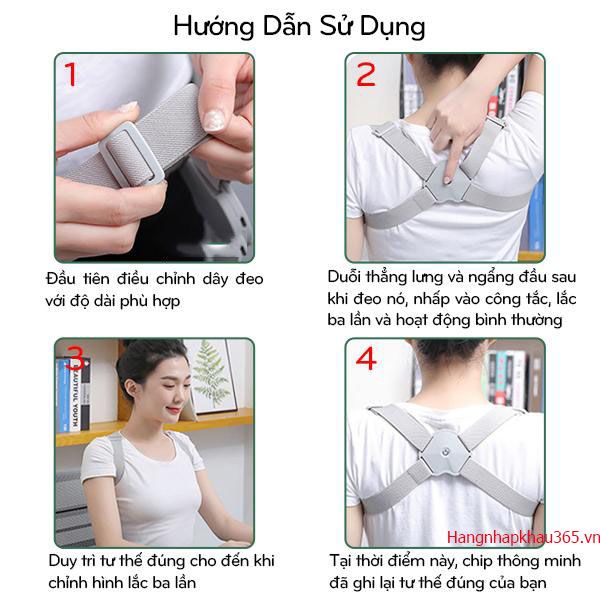 Hướng Dẫn Sử Dụng

1

Đầu tiên điều chỉnh dây đeo với độ dài phù hợp

2

Duỗi thẳng lưng và ngẩng đầu sau khi đeo nó, nhấp vào công tắc, lắc ba lần và hoạt động bình thường

3

AUTIFUL YOUTH

Duy trì tư thế đúng cho đến khi chỉnh hình lắc ba lần

4

Hangnhapkhau365.vn

Tại thời điểm này, chip thông minh đã ghi lại tư thế đúng của bạn