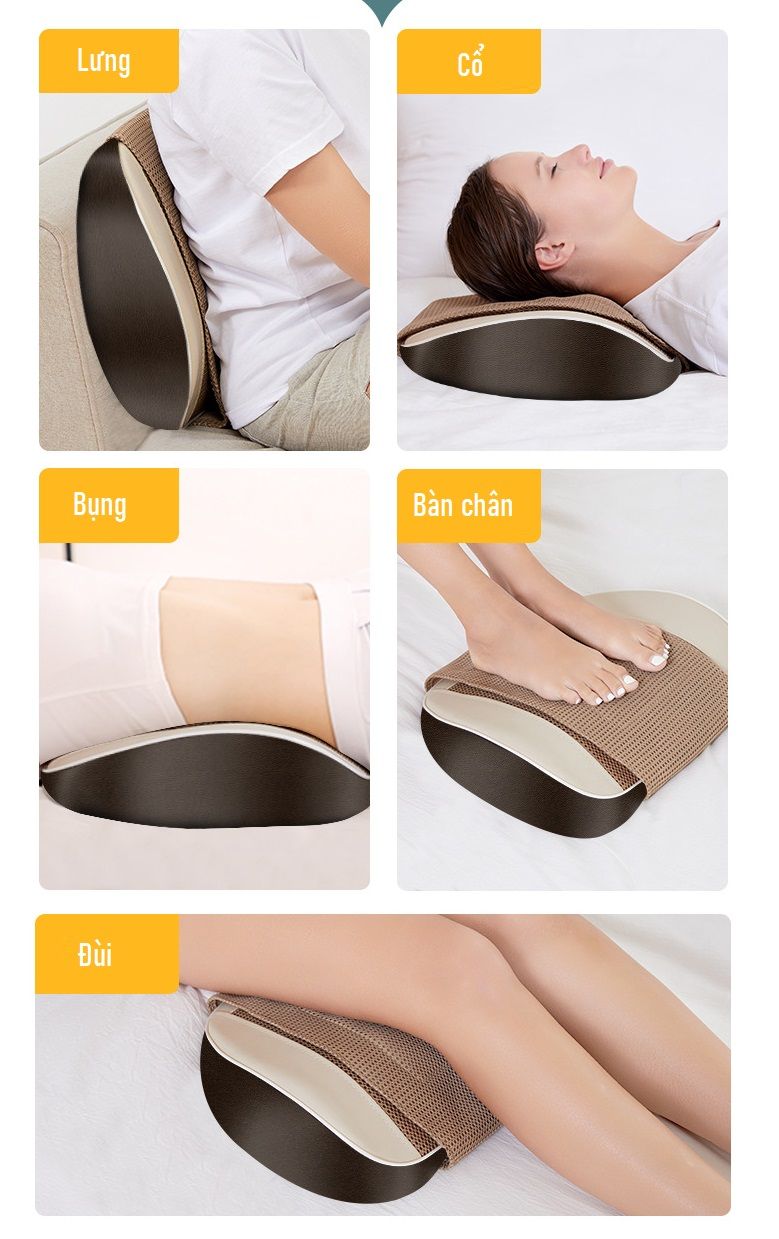 Lưng

Cổ

Bụng

Bàn chân

Đùi