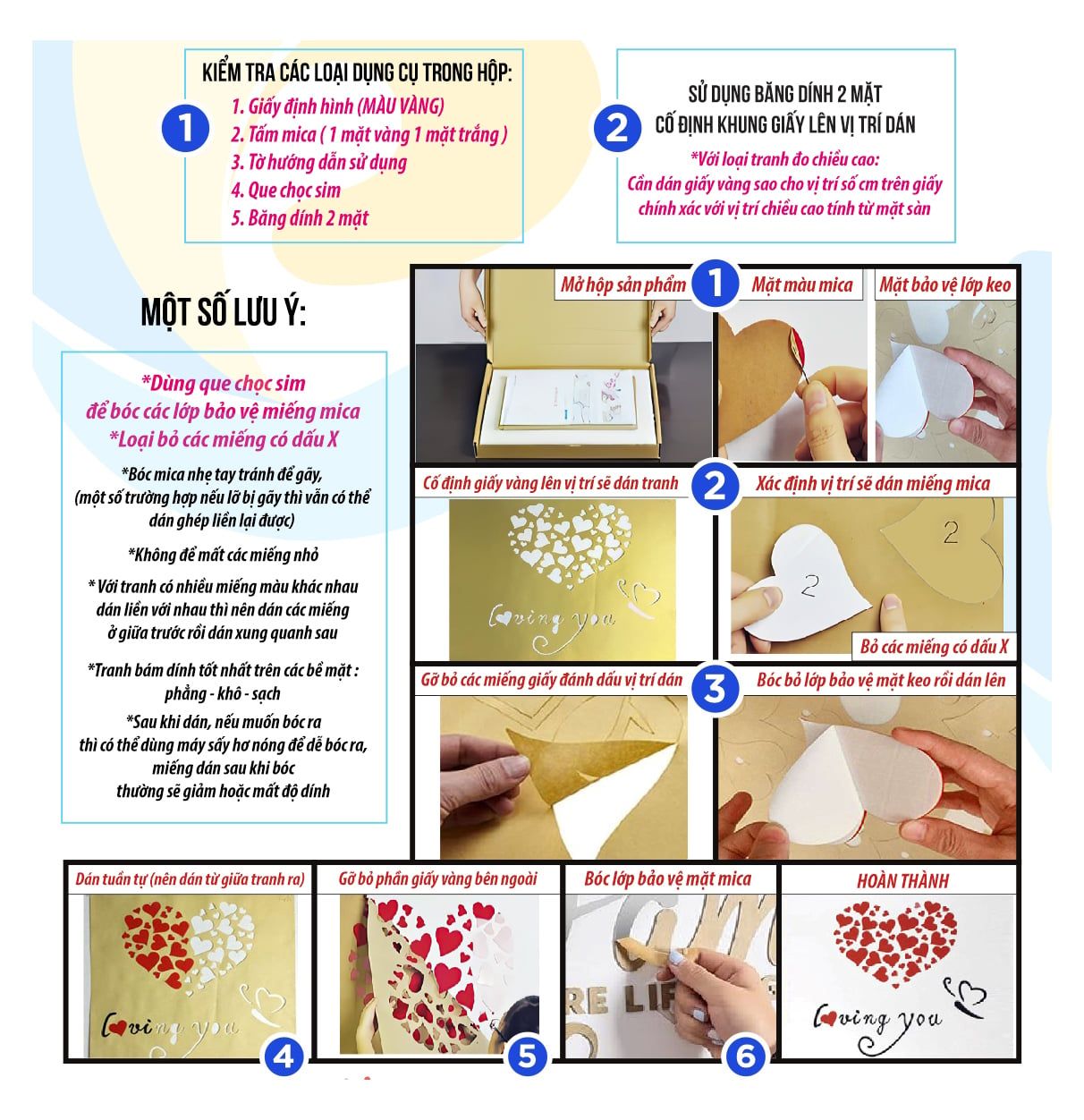 1

KIỂM TRA CÁC LOẠI DỤNG CỤ TRONG HỘP:
1. Giấy định hình (MÀU VÀNG)
2. Tấm mica ( 1 mặt vàng 1 mặt trắng )
3. Tờ hướng dẫn sử dụng
4. Que chọc sim
5. Băng dính 2 mặt

2

SỬ DỤNG BĂNG DÍNH 2 MẶT
CỐ ĐỊNH KHUNG GIẤY LÊN VỊ TRÍ DÁN
*Với loại tranh đo chiều cao:
Cần dán giấy vàng sao cho vị trí số cm trên giấy chính xác với vị trí chiều cao tính từ mặt sàn

MỘT SỐ LƯU Ý:

*Dùng que chọc sim để bóc các lớp bảo vệ miếng mica
*Loại bỏ các miếng có dấu X

*Bóc mica nhẹ tay tránh để gãy, (một số trường hợp nếu lỡ bị gãy thì vẫn có thể dán ghép liền lại được)

*Không để mất các miếng nhỏ

* Với tranh có nhiều miếng màu khác nhau dán liền với nhau thì nên dán các miếng ở giữa trước rồi dán xung quanh sau

*Tranh bám dính tốt nhất trên các bề mặt : phẳng - khô - sạch

*Sau khi dán, nếu muốn bóc ra thì có thể dùng máy sấy hơ nóng để dễ bóc ra, miếng dán sau khi bóc thường sẽ giảm hoặc mất độ dính

Mở hộp sản phẩm
1
Mặt màu mica
Mặt bảo vệ lớp keo

Cố định giấy vàng lên vị trí sẽ dán tranh
2
Xác định vị trí sẽ dán miếng mica
Loving you
2
2
Bỏ các miếng có dấu X

Gỡ bỏ các miếng giấy đánh dấu vị trí dán
3
Bóc bỏ lớp bảo vệ mặt keo rồi dán lên

Dán tuần tự (nên dán từ giữa tranh ra)
Loving you
4
Gỡ bỏ phần giấy vàng bên ngoài
5
Bóc lớp bảo vệ mặt mica
RE LIF
6
HOÀN THÀNH
Loving you