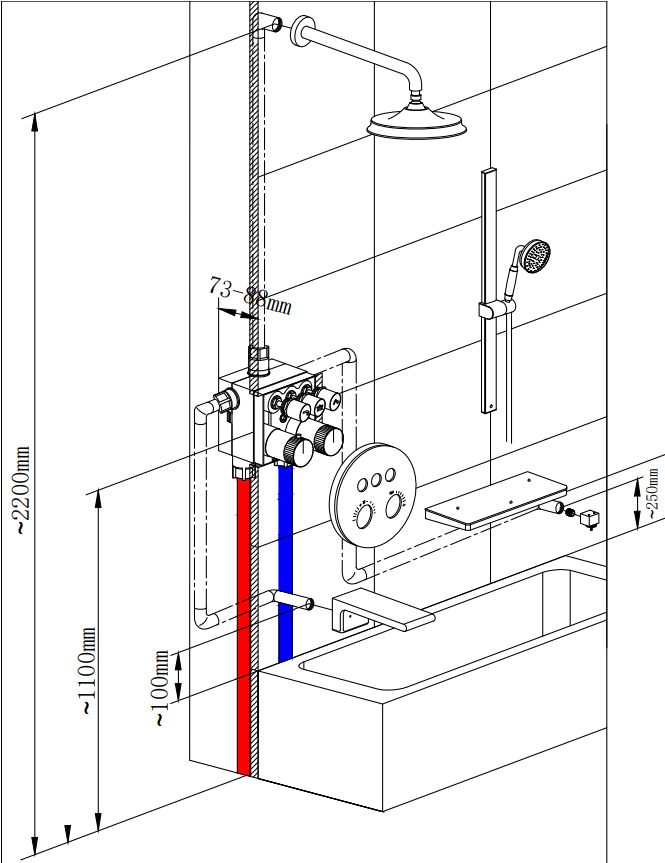 73-88mm
~2200mm
~1100mm
~100mm
~250mm