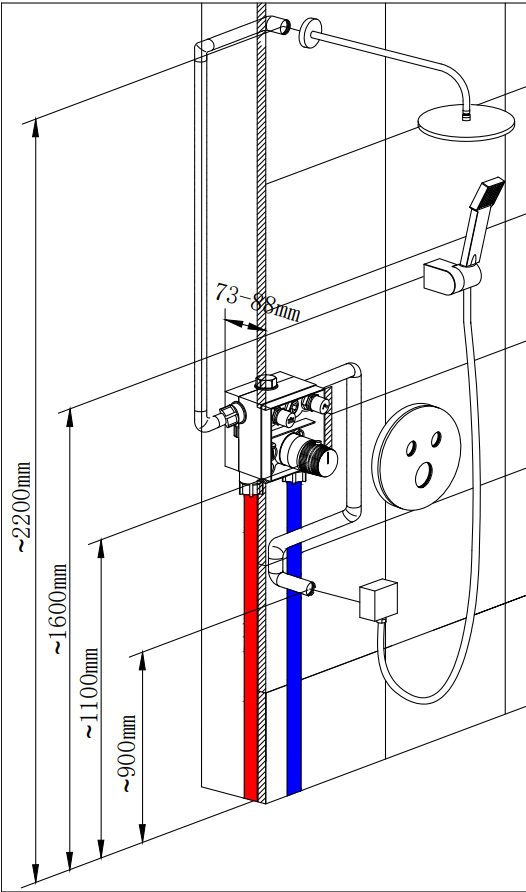 73-88mm

~2200mm

~1600mm

~1100mm

~900mm