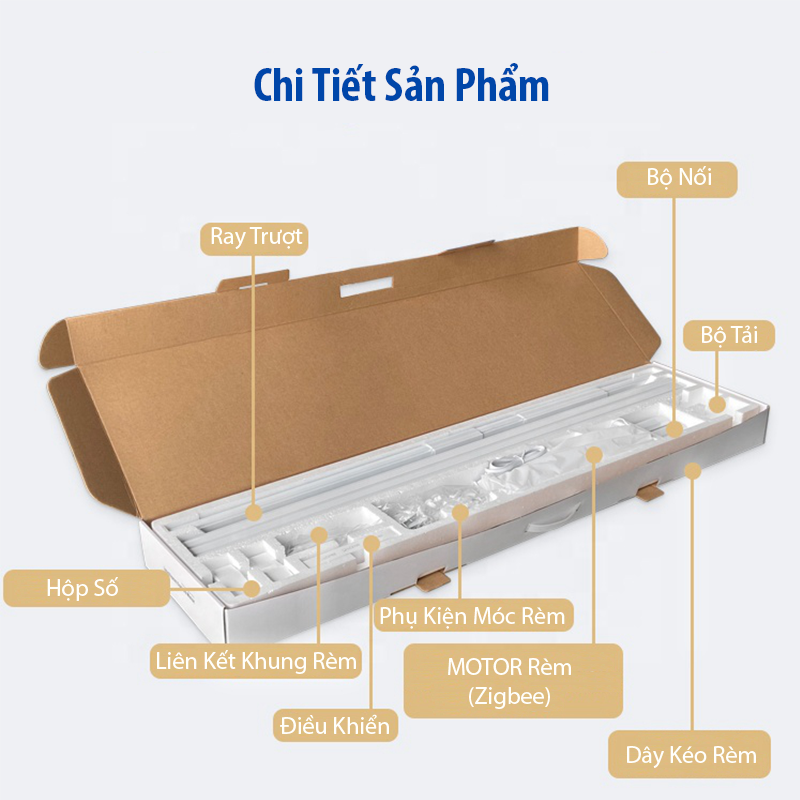 Chi Tiết Sản Phẩm

Bộ Nối

Ray Trượt

Bộ Tải

Hộp Số

Phụ Kiện Móc Rèm

Liên Kết Khung Rèm

MOTOR Rèm (Zigbee)

Điều Khiển

Dây Kéo Rèm