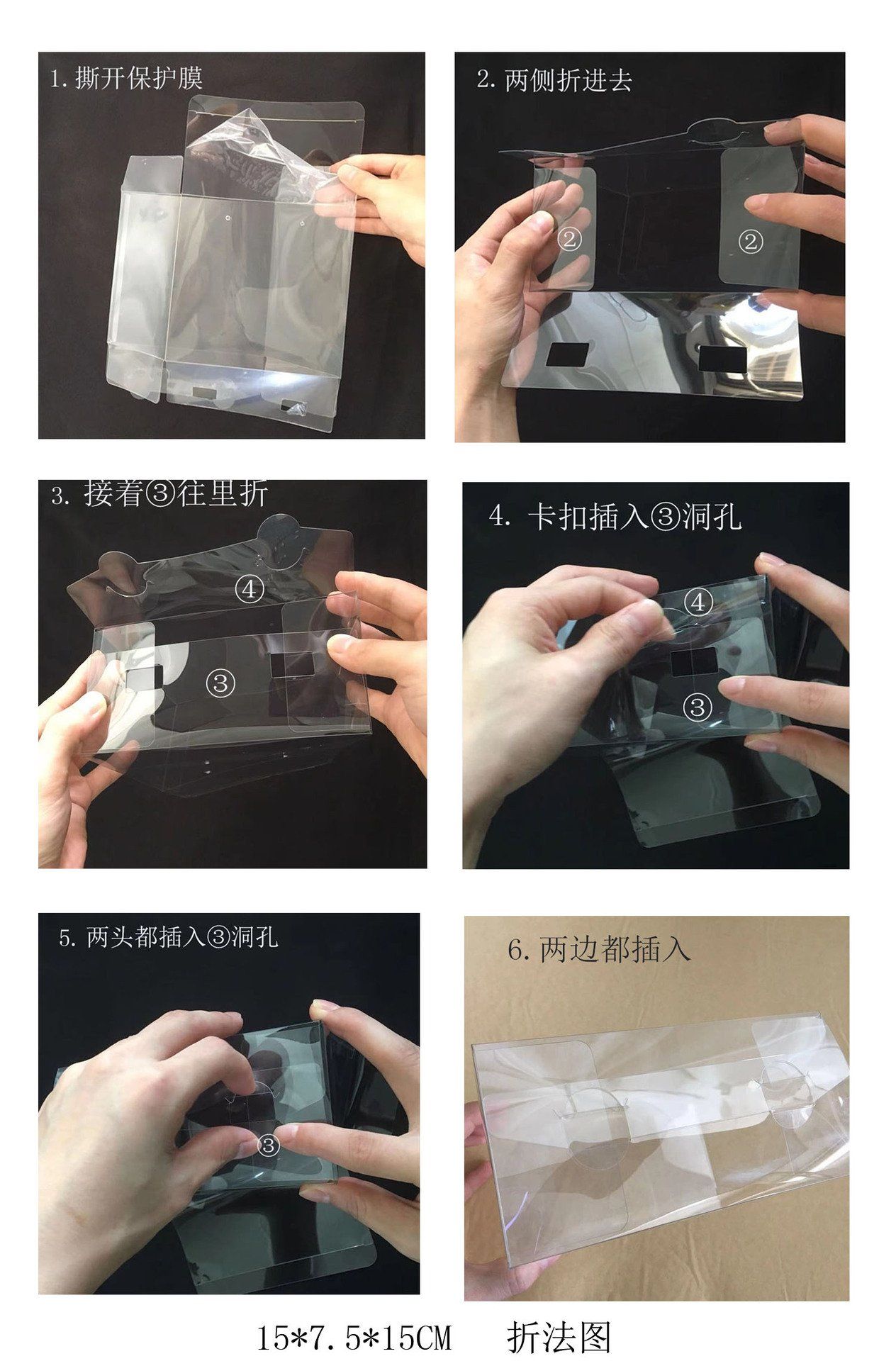 1. 撕开保护膜

2. 两侧折进去

②

②

3. 接着③往里折

④

③

4. 卡扣插入③洞孔

④

③

5. 两头都插入③洞孔

③

6. 两边都插入

15*7.5*15CM 折法图