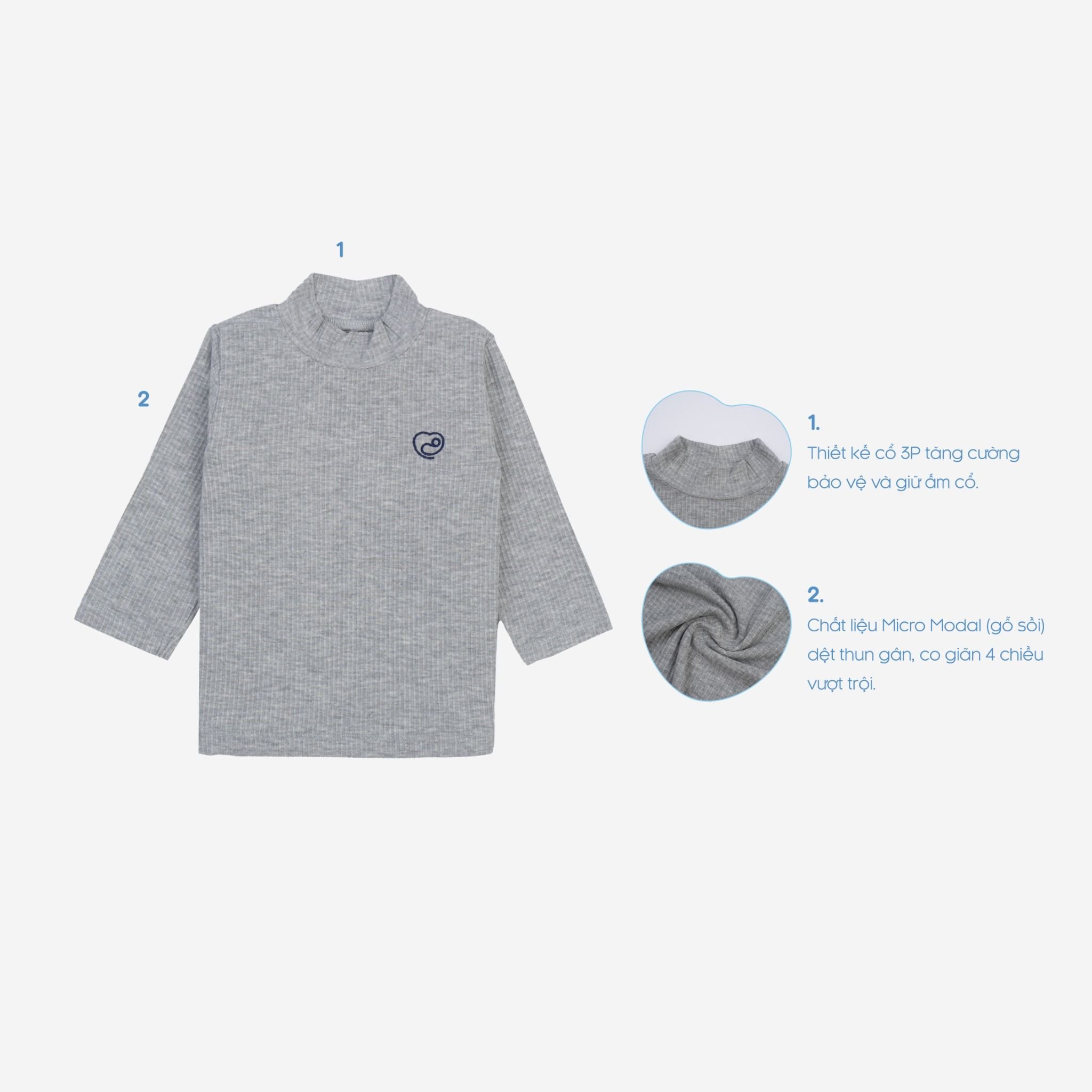 1

2

1.
Thiết kế cổ 3P tăng cường bảo vệ và giữ ấm cổ.

2.
Chất liệu Micro Modal (gỗ sồi) dệt thun gân, co giãn 4 chiều vượt trội.