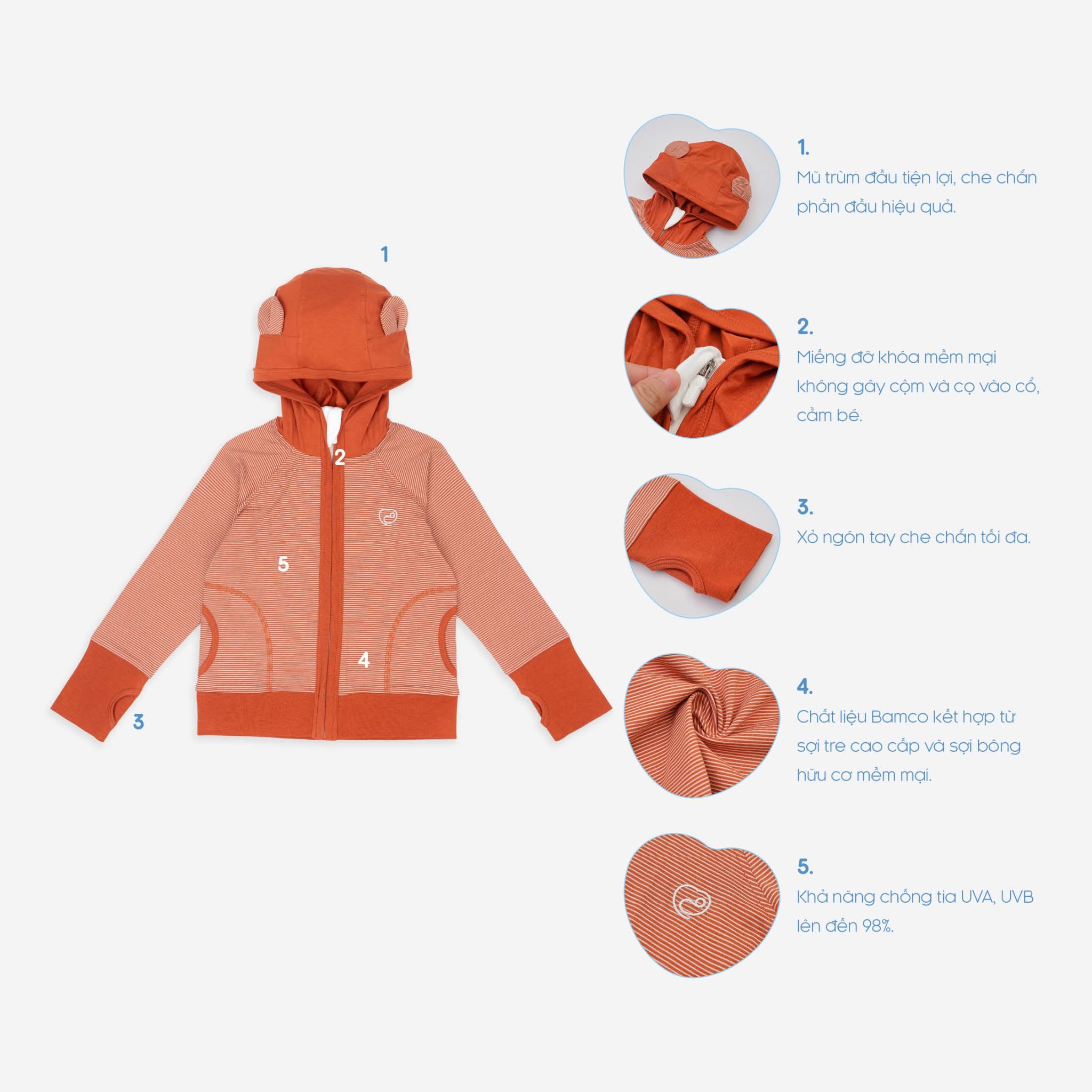 1

2

5

4

3

1.
Mũ trùm đầu tiện lợi, che chắn phần đầu hiệu quả.

2.
Miếng đỡ khóa mềm mại không gây cộm và cọ vào cổ, cằm bé.

3.
Xỏ ngón tay che chắn tối đa.

4.
Chất liệu Bamco kết hợp từ sợi tre cao cấp và sợi bông hữu cơ mềm mại.

5.
Khả năng chống tia UVA, UVB lên đến 98%.