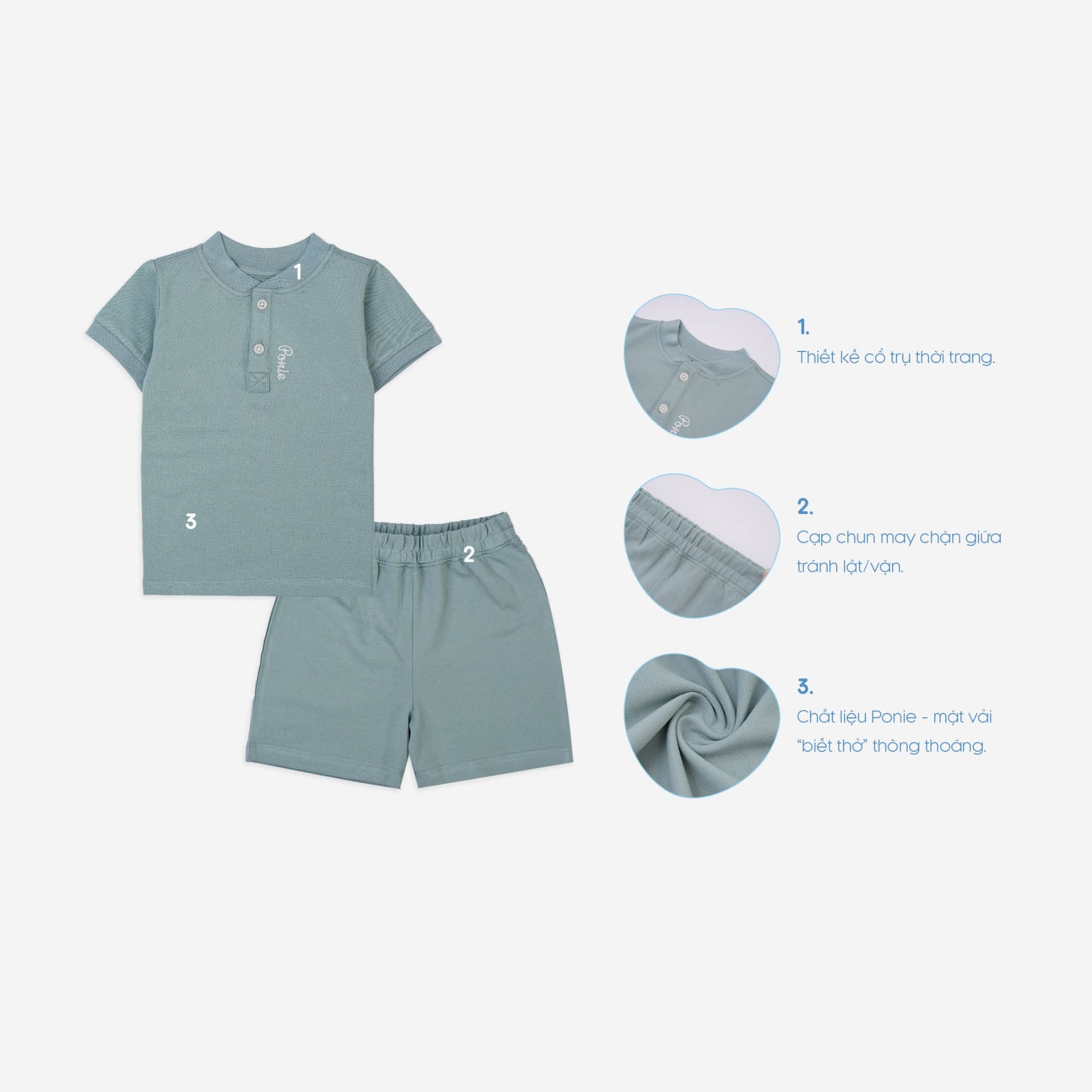 1

Ponie

3

2

1.
Thiết kế cổ trụ thời trang.

2.
Cạp chun may chặn giữa tránh lật/vặn.

3.
Chất liệu Ponie - mặt vải "biết thở" thông thoáng.