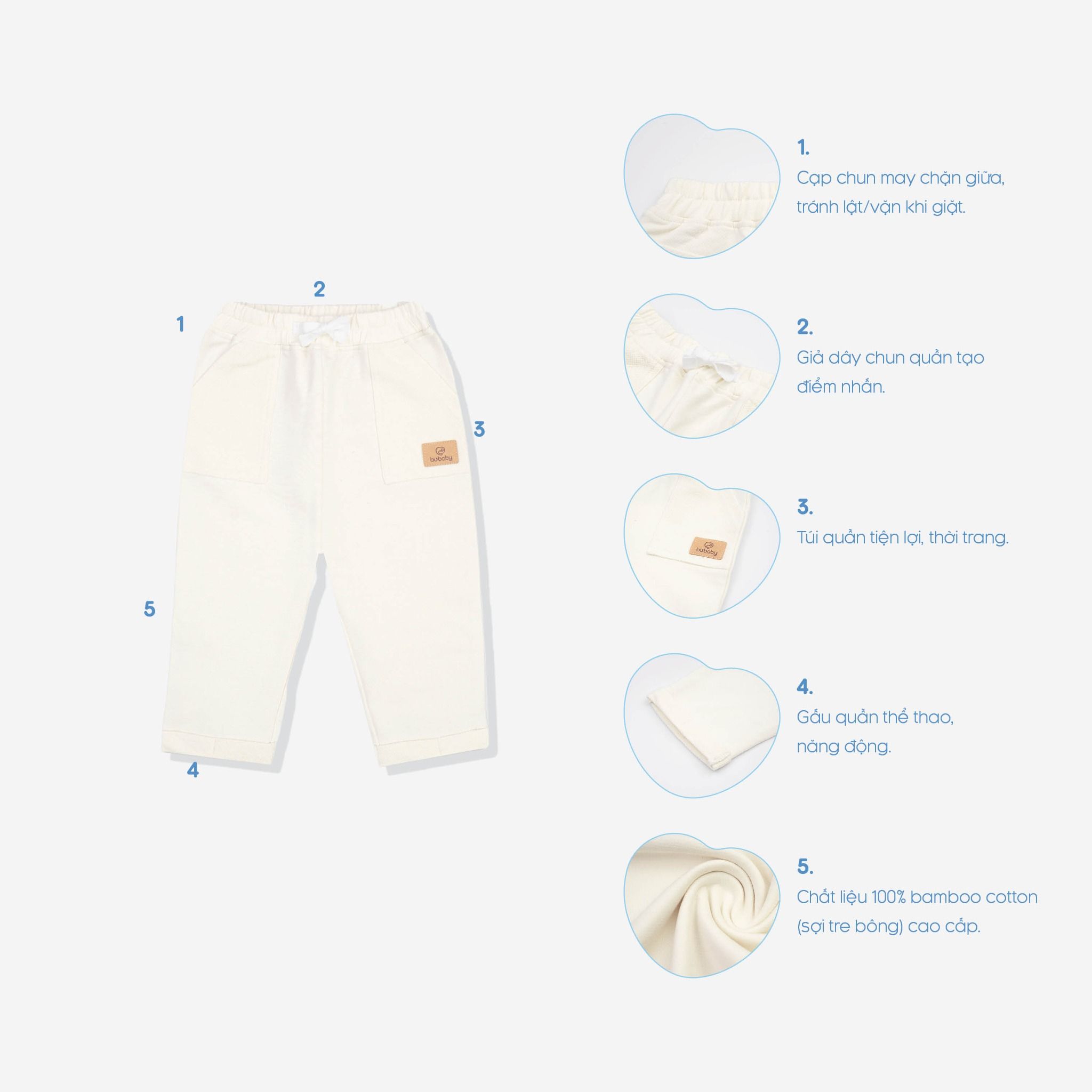 2

1

3

bubaby

5

4

1.
Cạp chun may chặn giữa, tránh lật/vặn khi giặt.

2.
Giả dây chun quần tạo điểm nhấn.

3.
Túi quần tiện lợi, thời trang.

bubaby

4.
Gấu quần thể thao, năng động.

5.
Chất liệu 100% bamboo cotton (sợi tre bông) cao cấp.