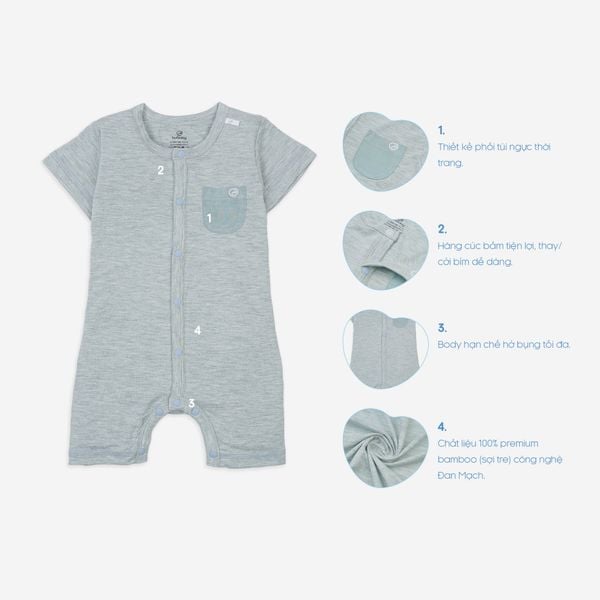 2

1

4

3

1.
Thiết kế phối túi ngực thời trang.

2.
Hàng cúc bấm tiện lợi, thay/ cởi bỉm dễ dàng.

3.
Body hạn chế hở bụng tối đa.

4.
Chất liệu 100% premium bamboo (sợi tre) công nghệ Đan Mạch.