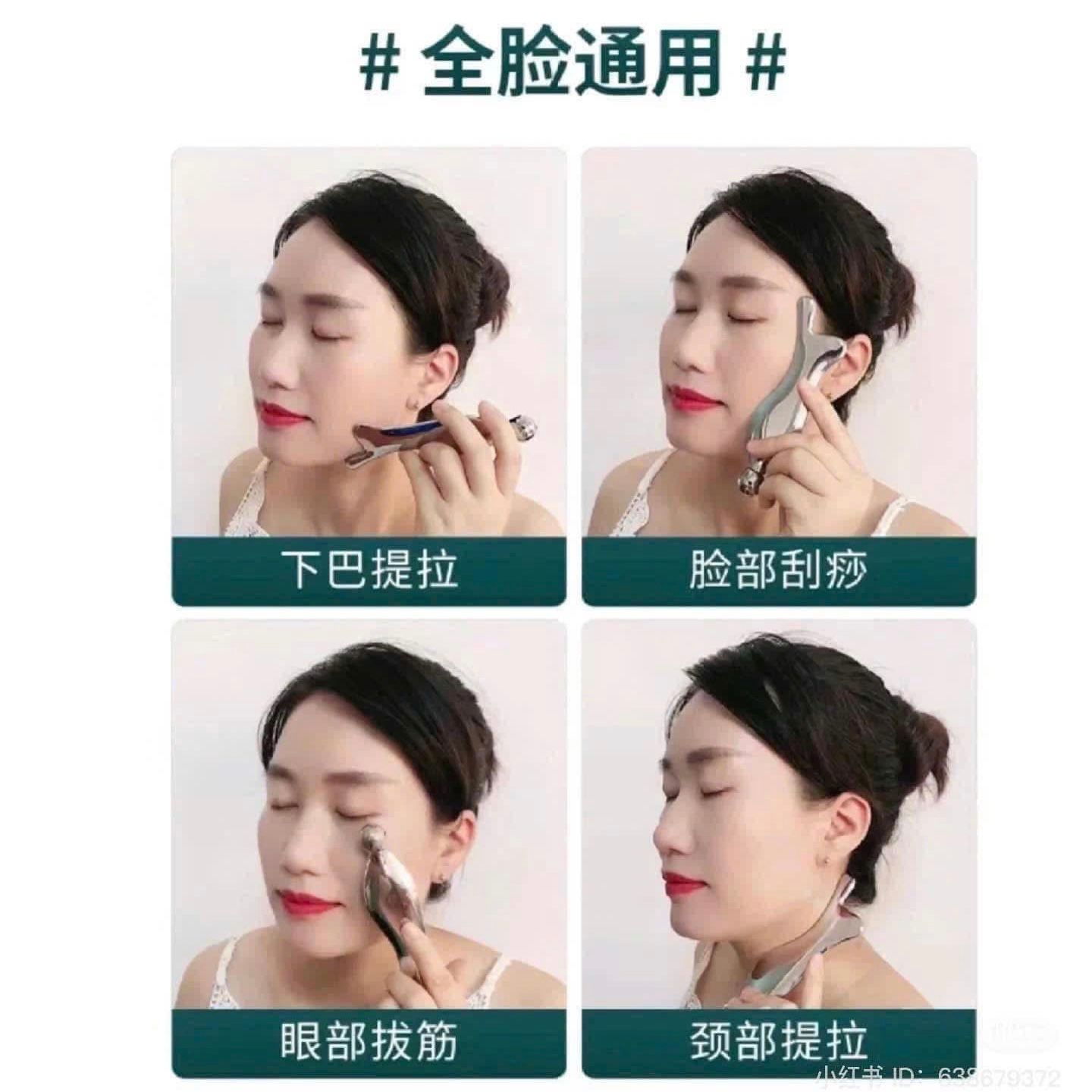 # 全脸通用 #

下巴提拉

脸部刮痧

眼部拔筋

颈部提拉

小红书 ID: 638679372