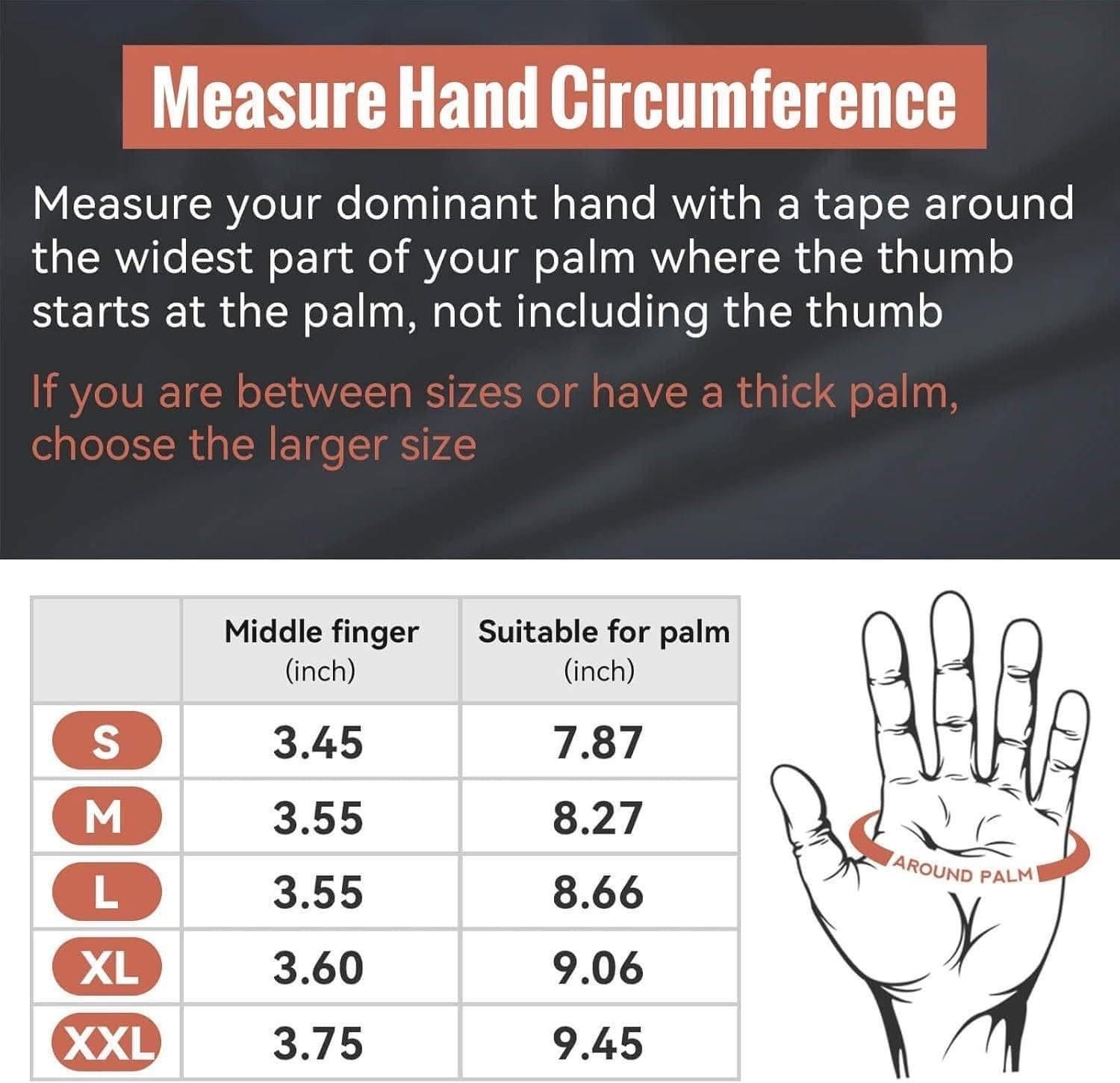 Measure Hand Circumference

Measure your dominant hand with a tape around the widest part of your palm where the thumb starts at the palm, not including the thumb

If you are between sizes or have a thick palm, choose the larger size

| | Middle finger (inch) | Suitable for palm (inch) |
|---|---|---|
| S | 3.45 | 7.87 |
| M | 3.55 | 8.27 |
| L | 3.55 | 8.66 |
| XL | 3.60 | 9.06 |
| XXL | 3.75 | 9.45 |

AROUND PALM