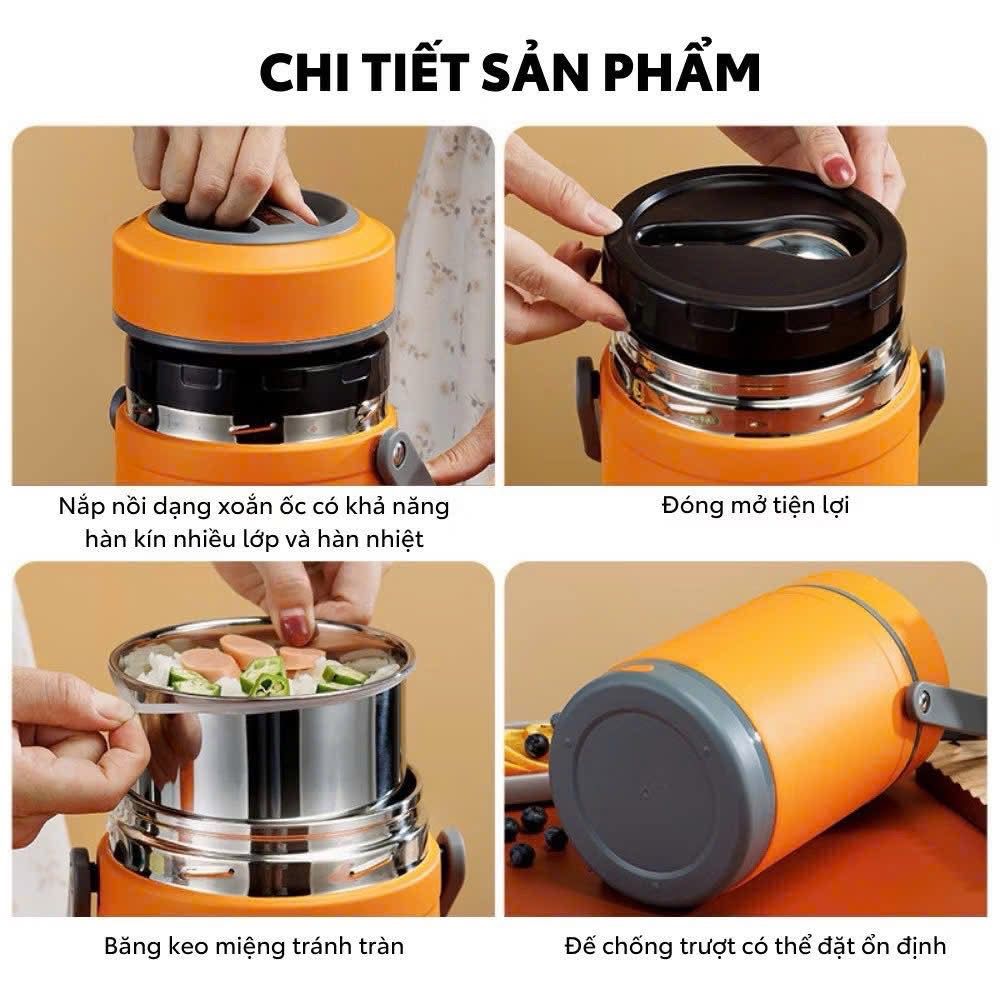 CHI TIẾT SẢN PHẨM

Nắp nồi dạng xoắn ốc có khả năng hàn kín nhiều lớp và hàn nhiệt

Đóng mở tiện lợi

Băng keo miệng tránh tràn

Đế chống trượt có thể đặt ổn định