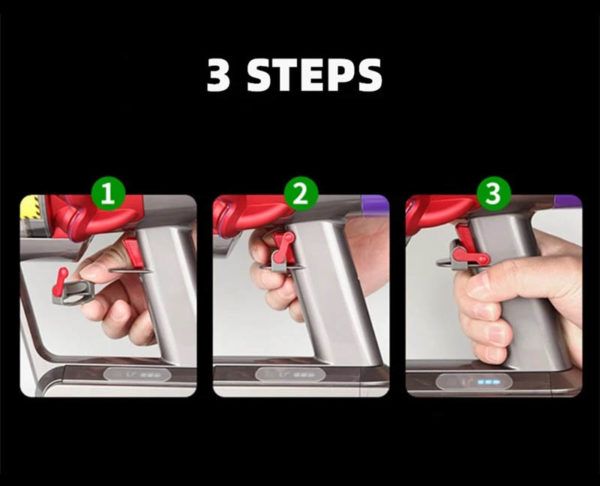 3 STEPS

1

2

3