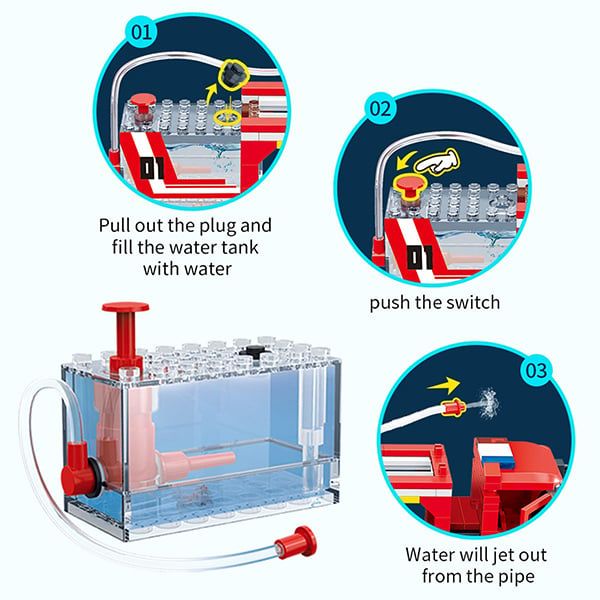 01

01

Pull out the plug and fill the water tank with water

02

01

push the switch

03

Water will jet out from the pipe