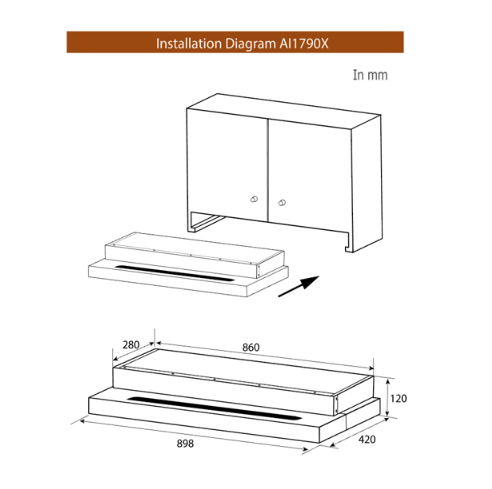 Installation Diagram AI1790X

In mm

280

860

120

898

420