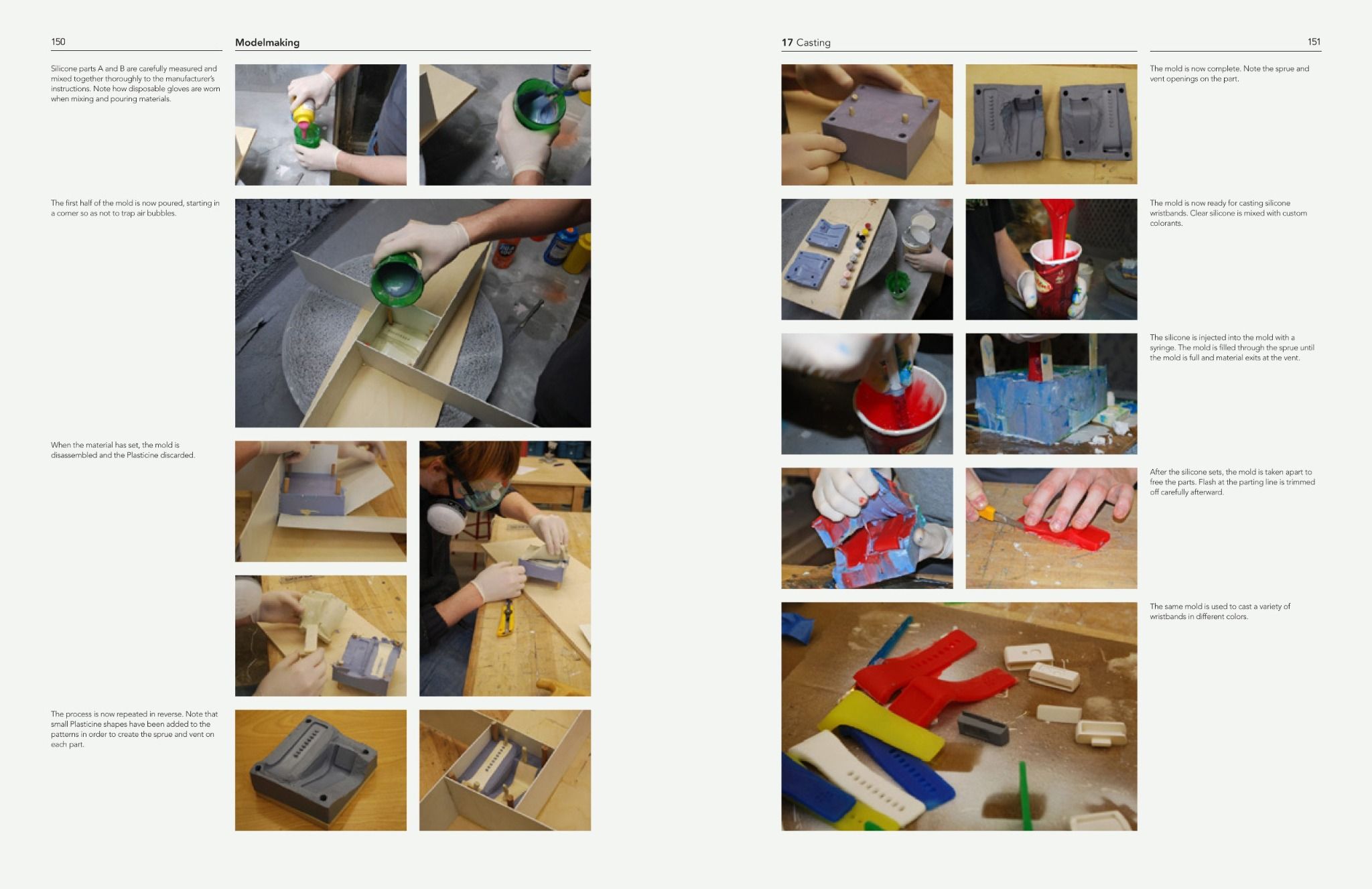 150

Modelmaking

Silicone parts A and B are carefully measured and mixed together thoroughly to the manufacturer's instructions. Note how disposable gloves are worn when mixing and pouring materials.

The first half of the mold is now poured, starting in a corner so as not to trap air bubbles.

When the material has set, the mold is disassembled and the Plasticine discarded.

The process is now repeated in reverse. Note that small Plasticine shapes have been added to the patterns in order to create the sprue and vent on each part.

17 Casting

151

The mold is now complete. Note the sprue and vent openings on the part.

The mold is now ready for casting silicone wristbands. Clear silicone is mixed with custom colorants.

The silicone is injected into the mold with a syringe. The mold is filled through the sprue until the mold is full and material exits at the vent.

After the silicone sets, the mold is taken apart to free the parts. Flash at the parting line is trimmed off carefully afterward.

The same mold is used to cast a variety of wristbands in different colors.