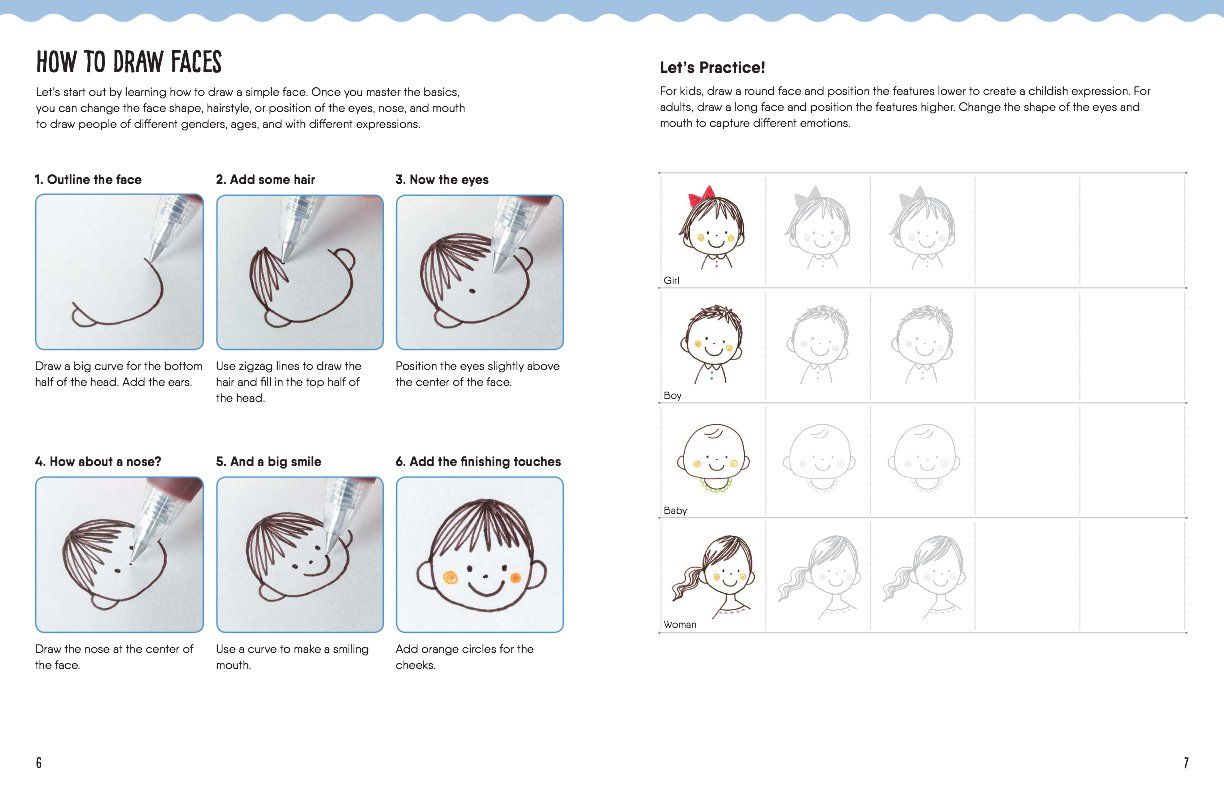 HOW TO DRAW FACES

Let's start out by learning how to draw a simple face. Once you master the basics, you can change the face shape, hairstyle, or position of the eyes, nose, and mouth to draw people of different genders, ages, and with different expressions.

1. Outline the face

Draw a big curve for the bottom half of the head. Add the ears.

2. Add some hair

Use zigzag lines to draw the hair and fill in the top half of the head.

3. Now the eyes

Position the eyes slightly above the center of the face.

4. How about a nose?

Draw the nose at the center of the face.

5. And a big smile

Use a curve to make a smiling mouth.

6. Add the finishing touches

Add orange circles for the cheeks.

6

Let's Practice!

For kids, draw a round face and position the features lower to create a childish expression. For adults, draw a long face and position the features higher. Change the shape of the eyes and mouth to capture different emotions.

Girl

Boy

Baby

Woman

7