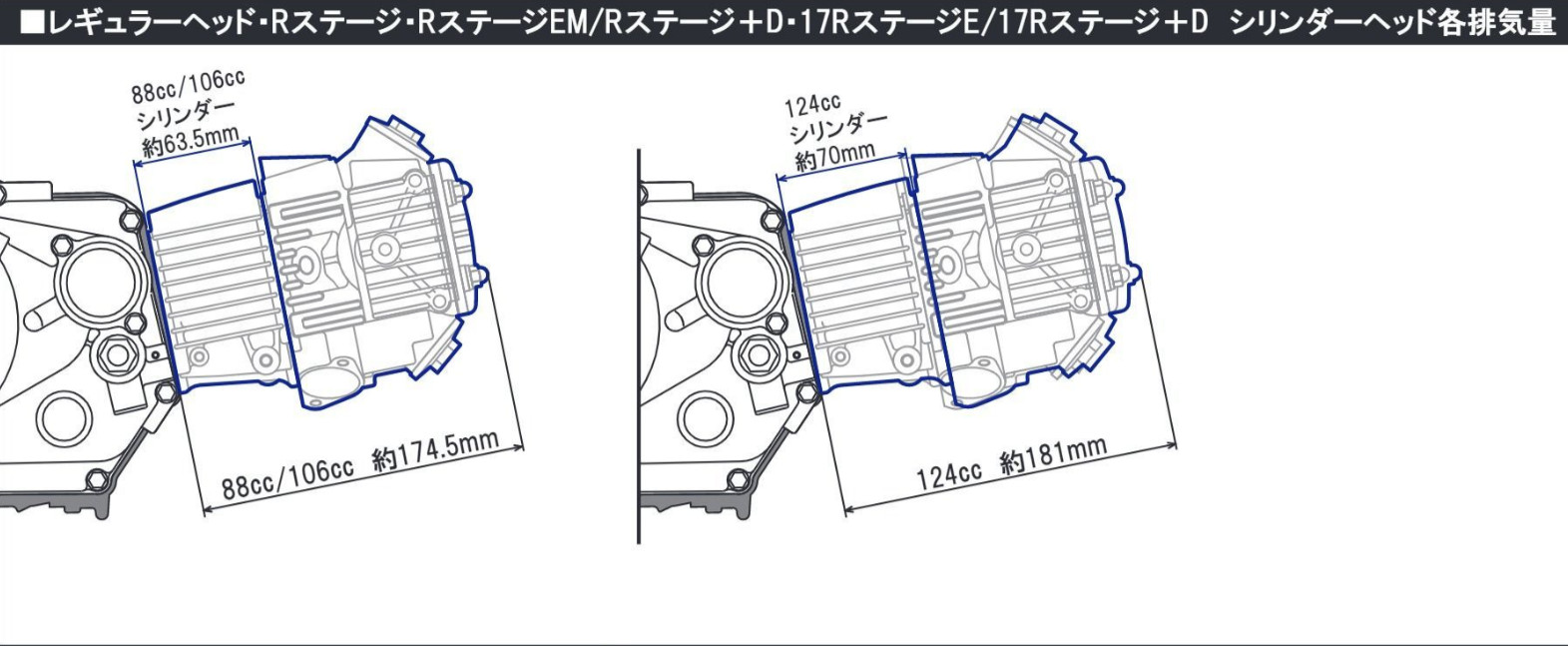 ■レギュラーヘッド・Rステージ・RステージEM/Rステージ＋D・17RステージE/17Rステージ＋D シリンダーヘッド各排気量

88cc/106cc
シリンダー
約63.5mm

88cc/106cc 約174.5mm

124cc
シリンダー
約70mm

124cc 約181mm