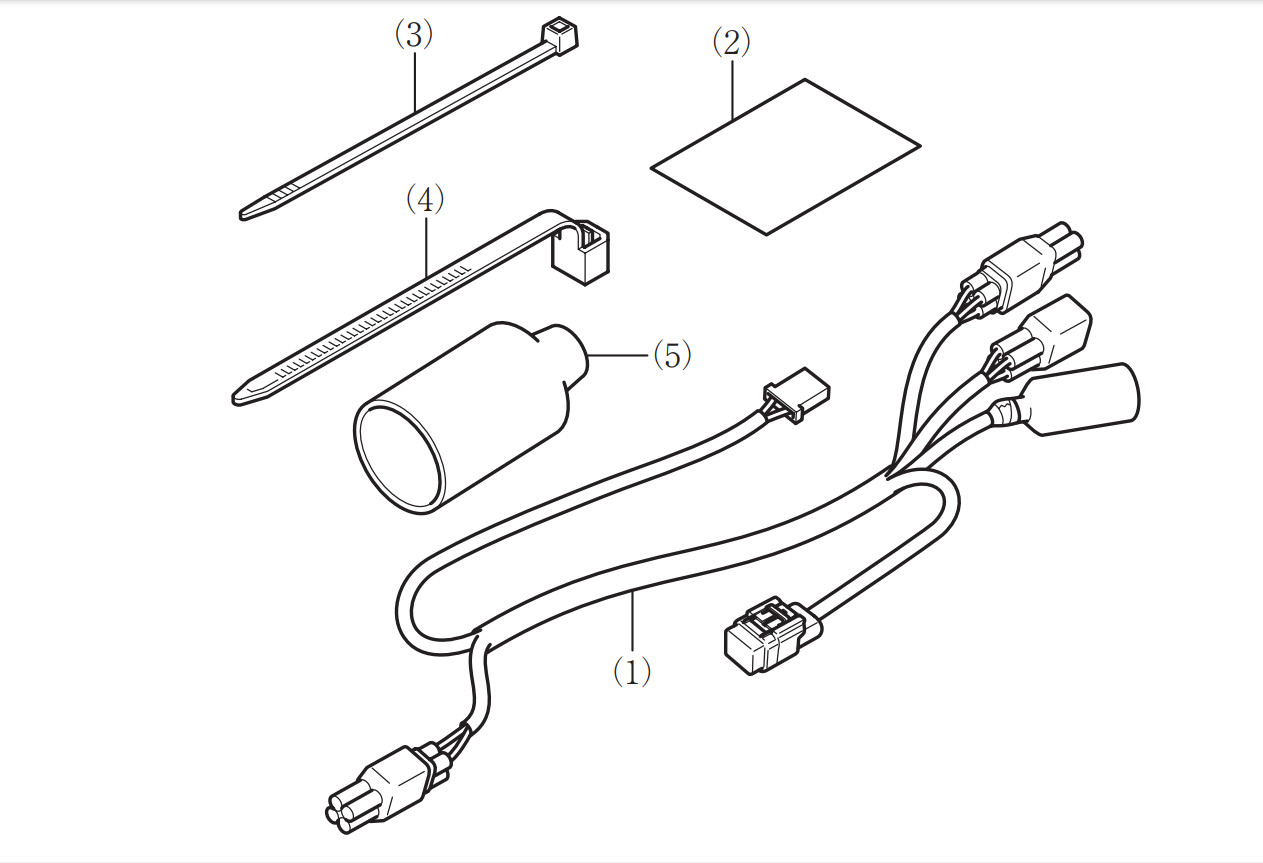 (3)
(2)
(4)
(5)
(1)