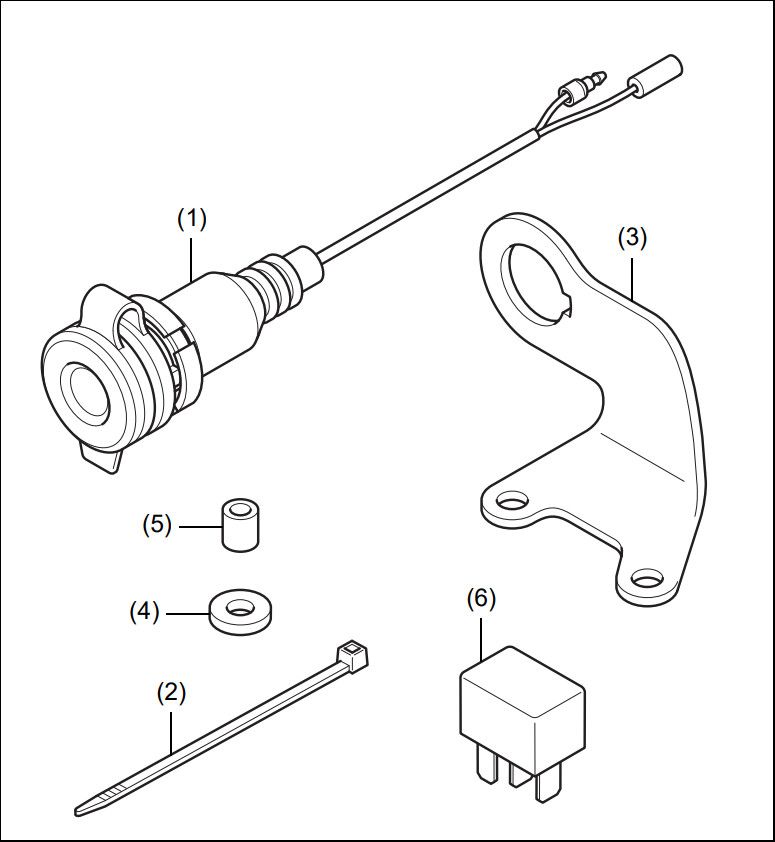 (1)

(3)

(5)

(4)

(6)

(2)