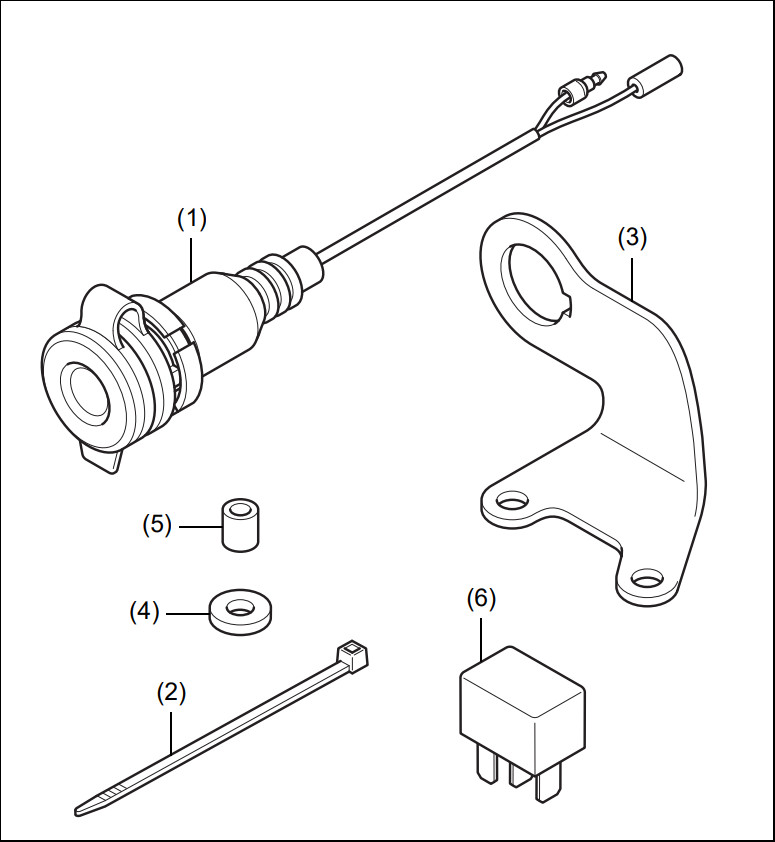 (1)
(3)
(5)
(4)
(6)
(2)