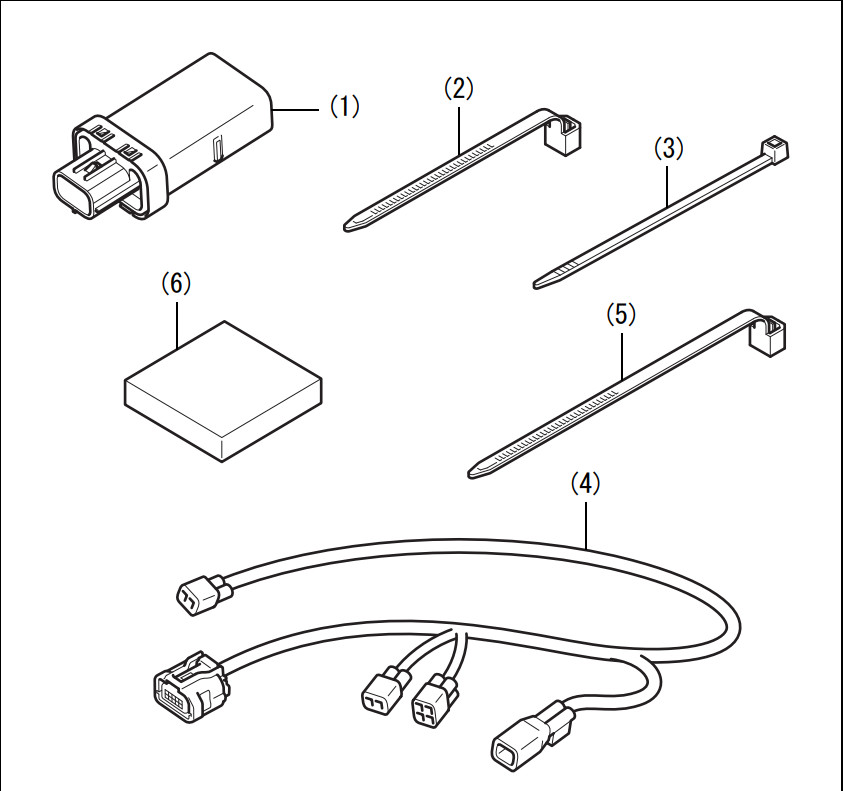 (1)
(2)
(3)
(6)
(5)
(4)