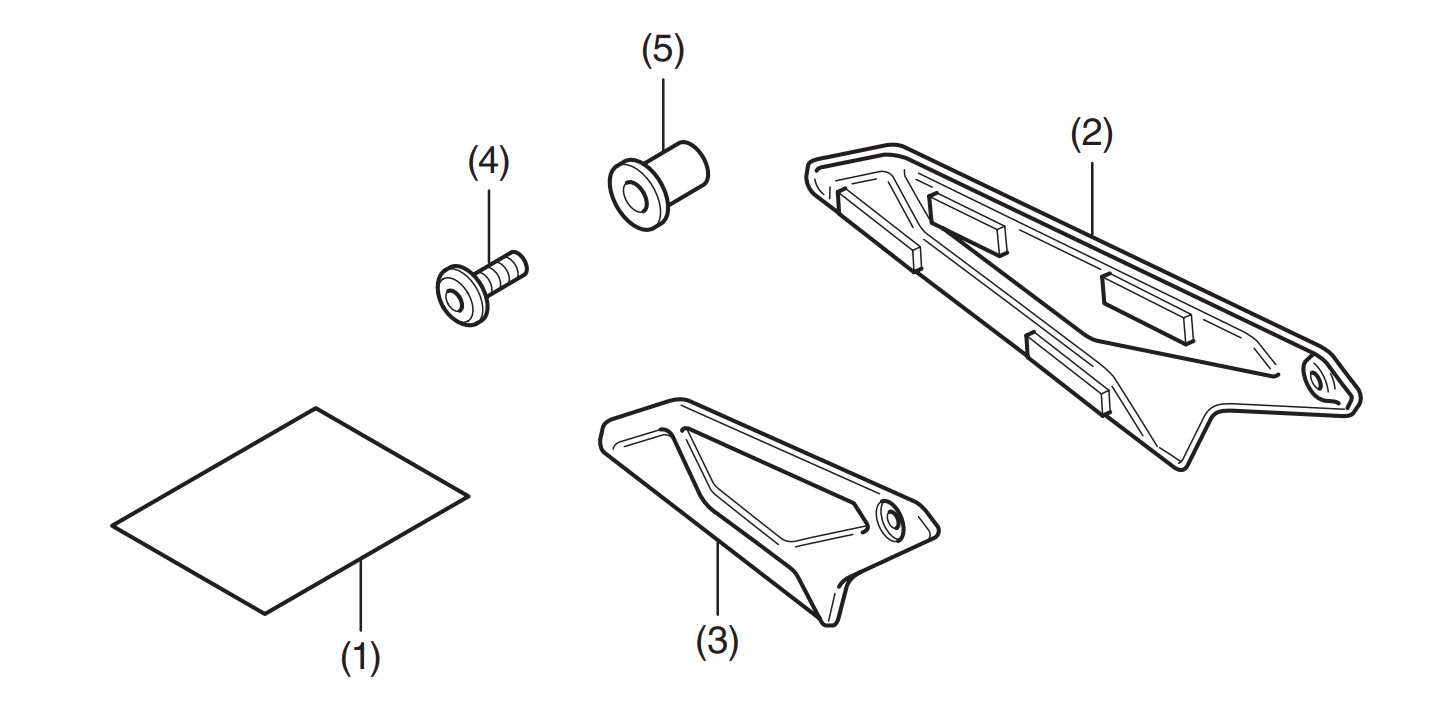 (5)
(4)
(2)
(1)
(3)