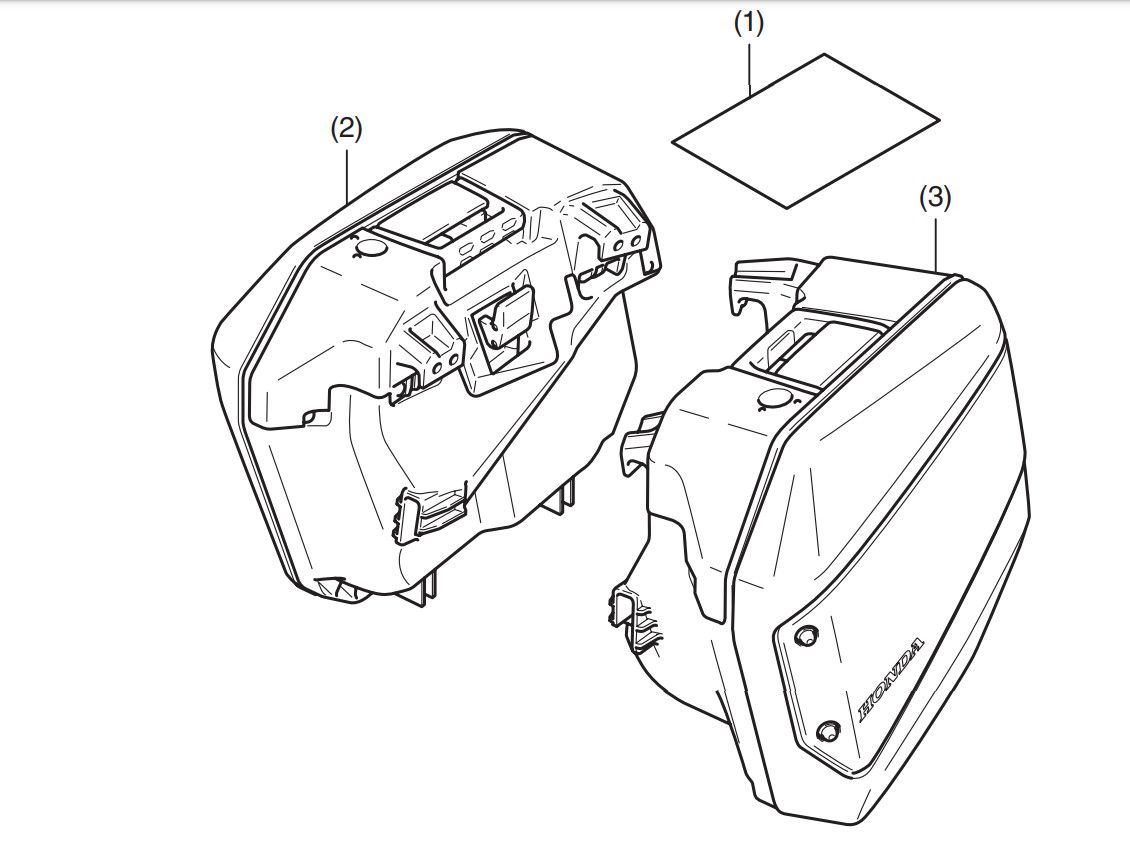 (1)

(2)

(3)

HONDA