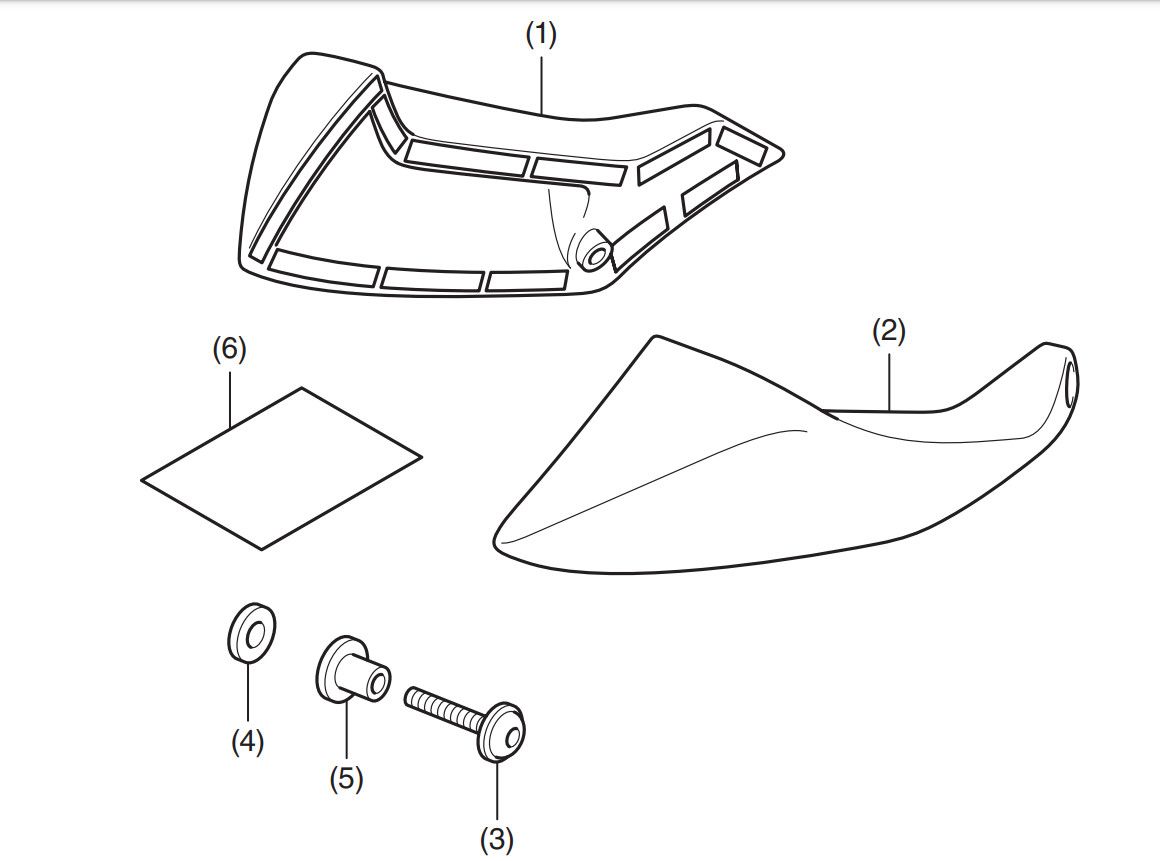 (1)

(6)

(2)

(4)

(5)

(3)