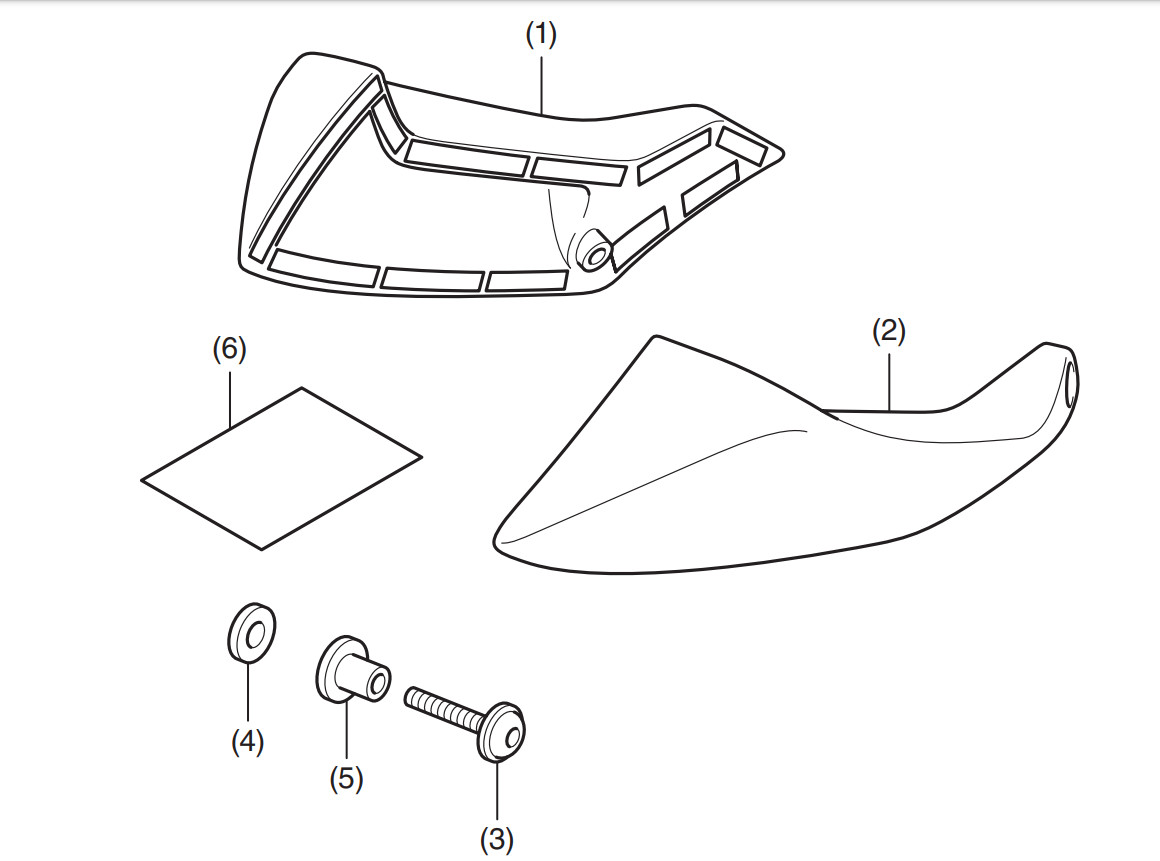 (1)

(6)

(2)

(4)

(5)

(3)