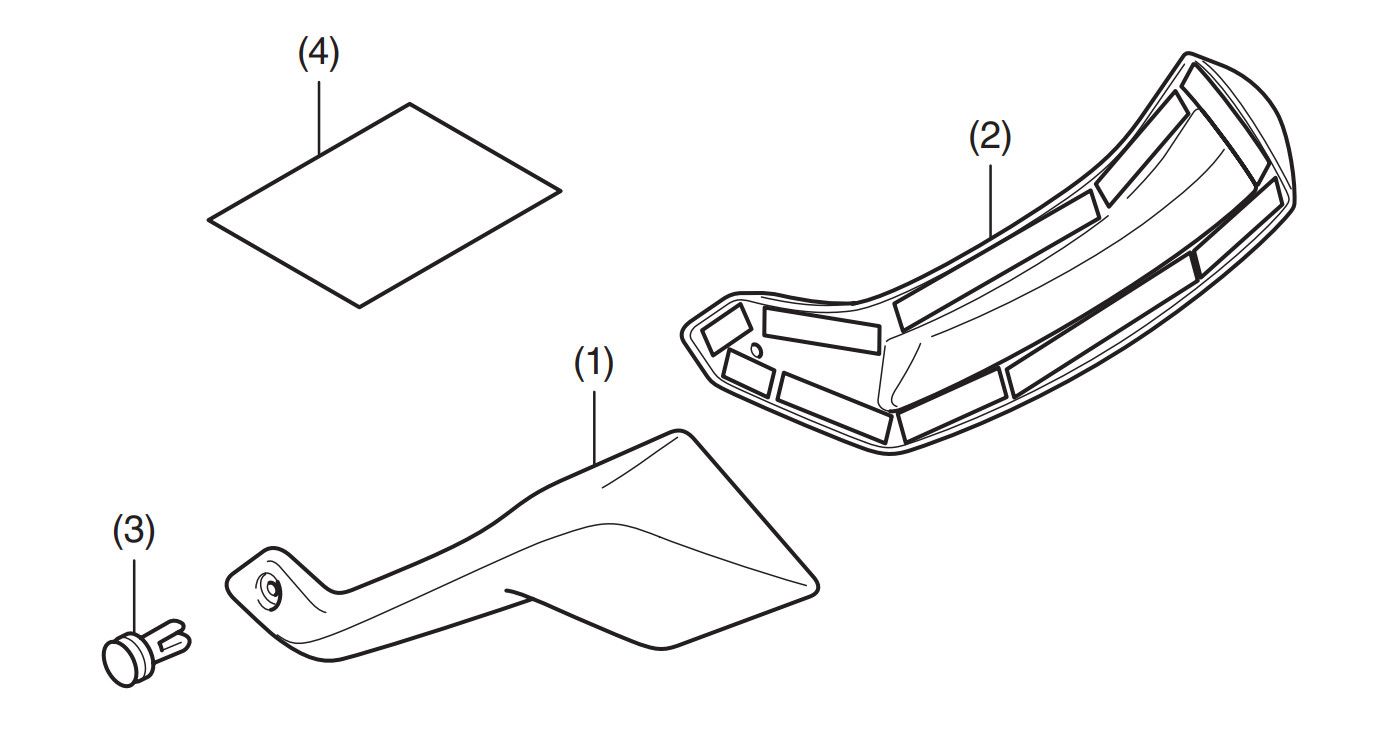 (4)

(2)

(1)

(3)